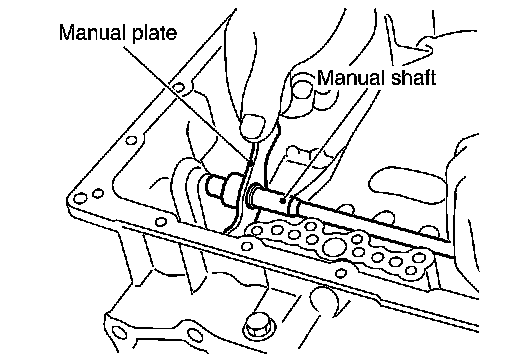 Manual plate

Manual shaft