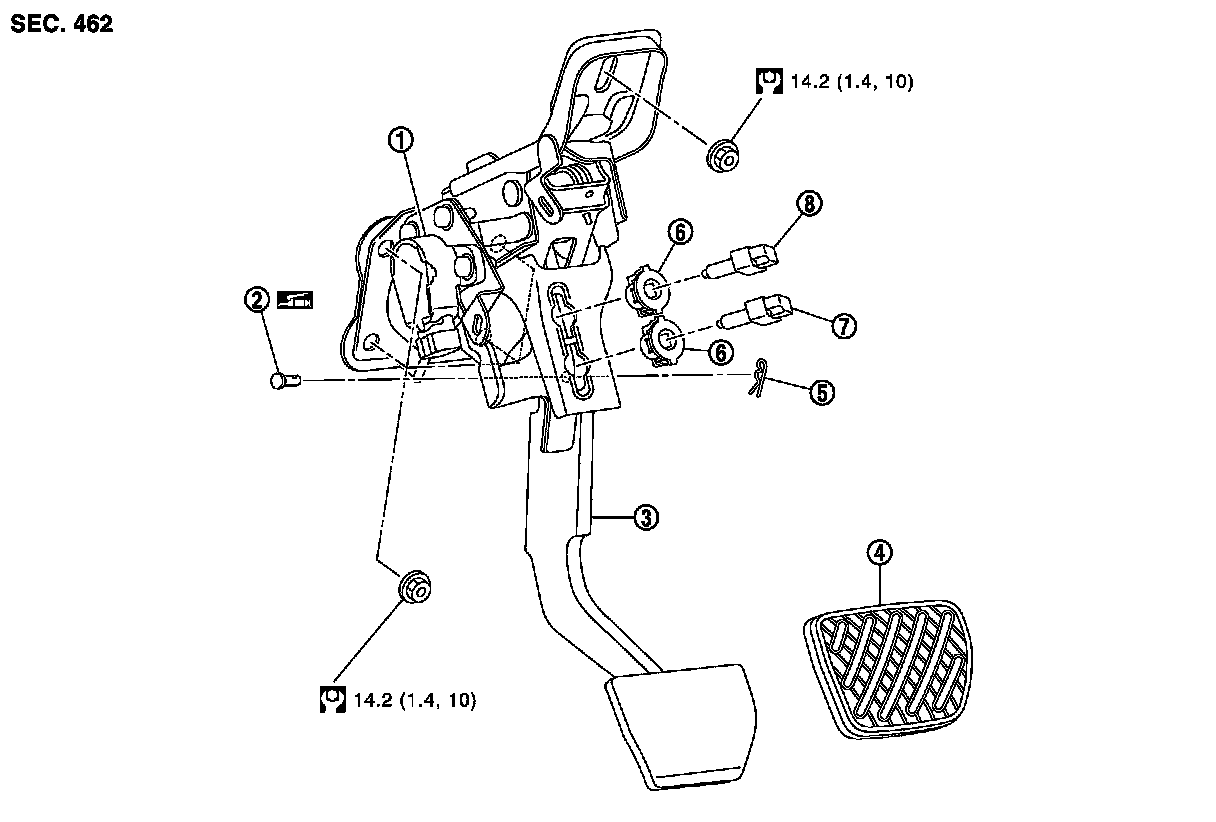 SEC. 462

14.2 (1.4, 10)

1

8

6

2

7

6

5

3

4

14.2 (1.4, 10)