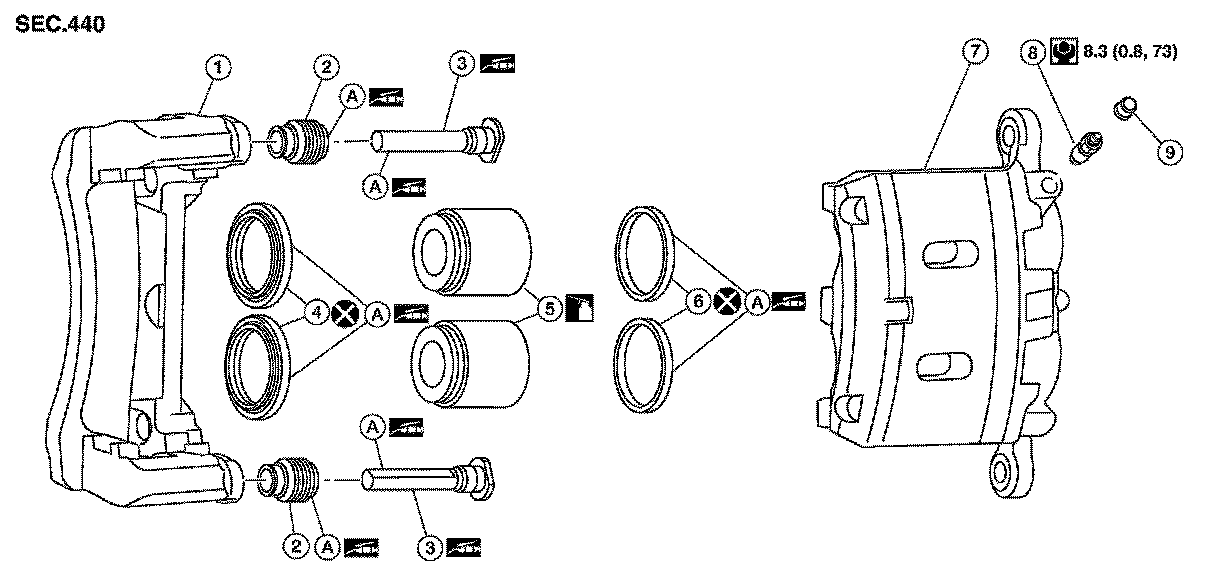 SEC.440

1
2
A
3
A
7
8
8.3 (0.8, 73)
9
4
A
5
6
A
A
2
A
3