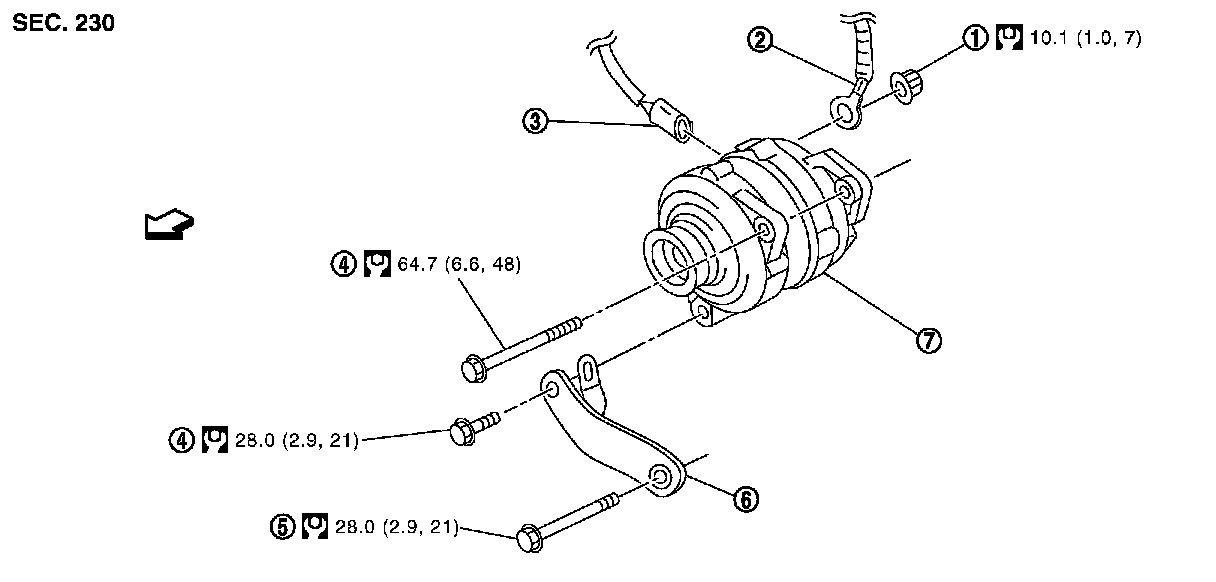 SEC. 230

2

1 10.1 (1.0, 7)

3

4 64.7 (6.6, 48)

7

4 28.0 (2.9, 21)

6

5 28.0 (2.9, 21)