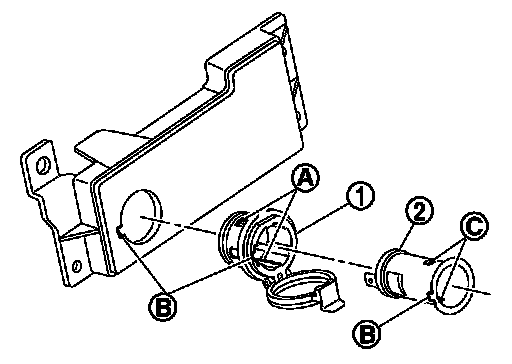 A
1
2
C
B
B