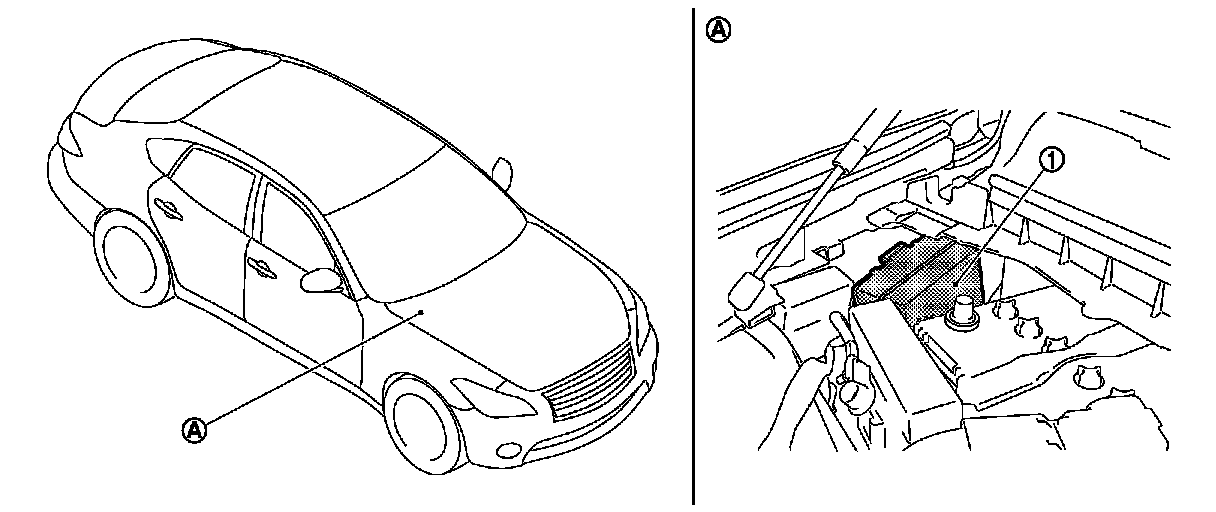 A

A

1