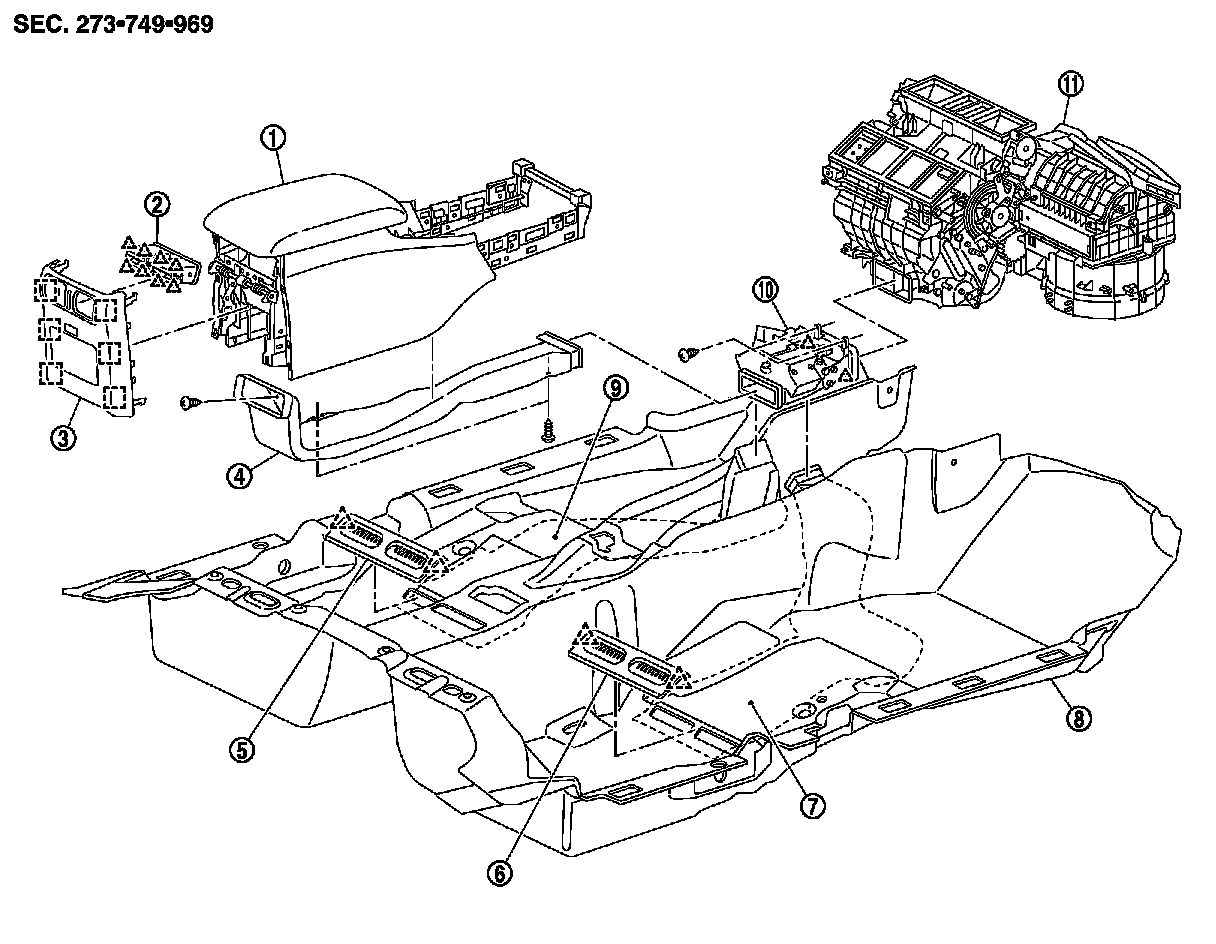 SEC. 273•749•969

①
②
③
④
⑤
⑥
⑦
⑧
⑨
⑩
⑪