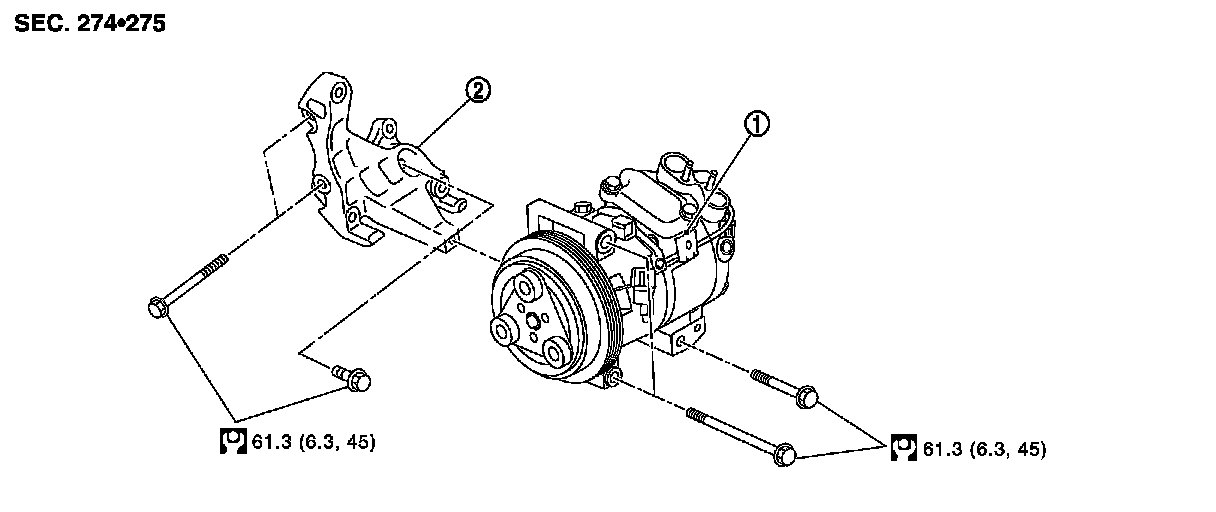 SEC. 274•275

2

1

61.3 (6.3, 45)

61.3 (6.3, 45)