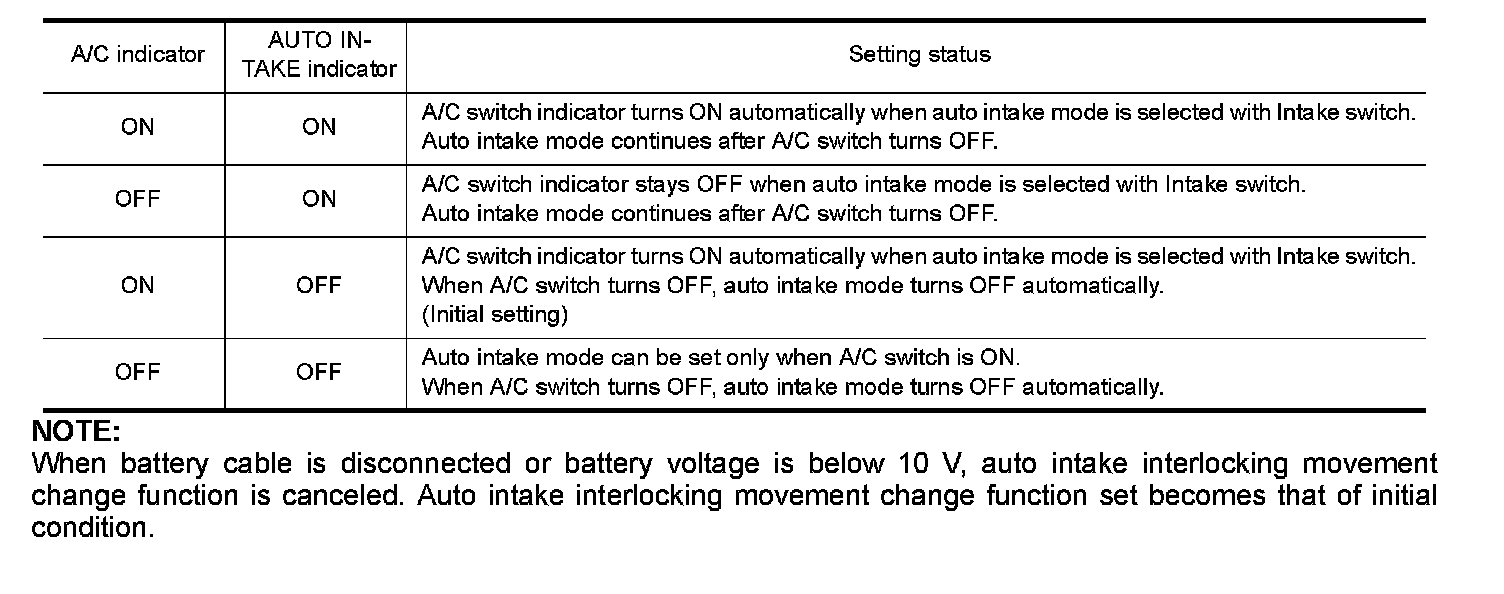 | A/C indicator | AUTO INTAKE indicator | Setting status |
|---|---|---|
| ON | ON | A/C switch indicator turns ON automatically when auto intake mode is selected with Intake switch. Auto intake mode continues after A/C switch turns OFF. |
| OFF | ON | A/C switch indicator stays OFF when auto intake mode is selected with Intake switch. Auto intake mode continues after A/C switch turns OFF. |
| ON | OFF | A/C switch indicator turns ON automatically when auto intake mode is selected with Intake switch. When A/C switch turns OFF, auto intake mode turns OFF automatically. (Initial setting) |
| OFF | OFF | Auto intake mode can be set only when A/C switch is ON. When A/C switch turns OFF, auto intake mode turns OFF automatically. |

NOTE:
When battery cable is disconnected or battery voltage is below 10 V, auto intake interlocking movement change function is canceled. Auto intake interlocking movement change function set becomes that of initial condition.