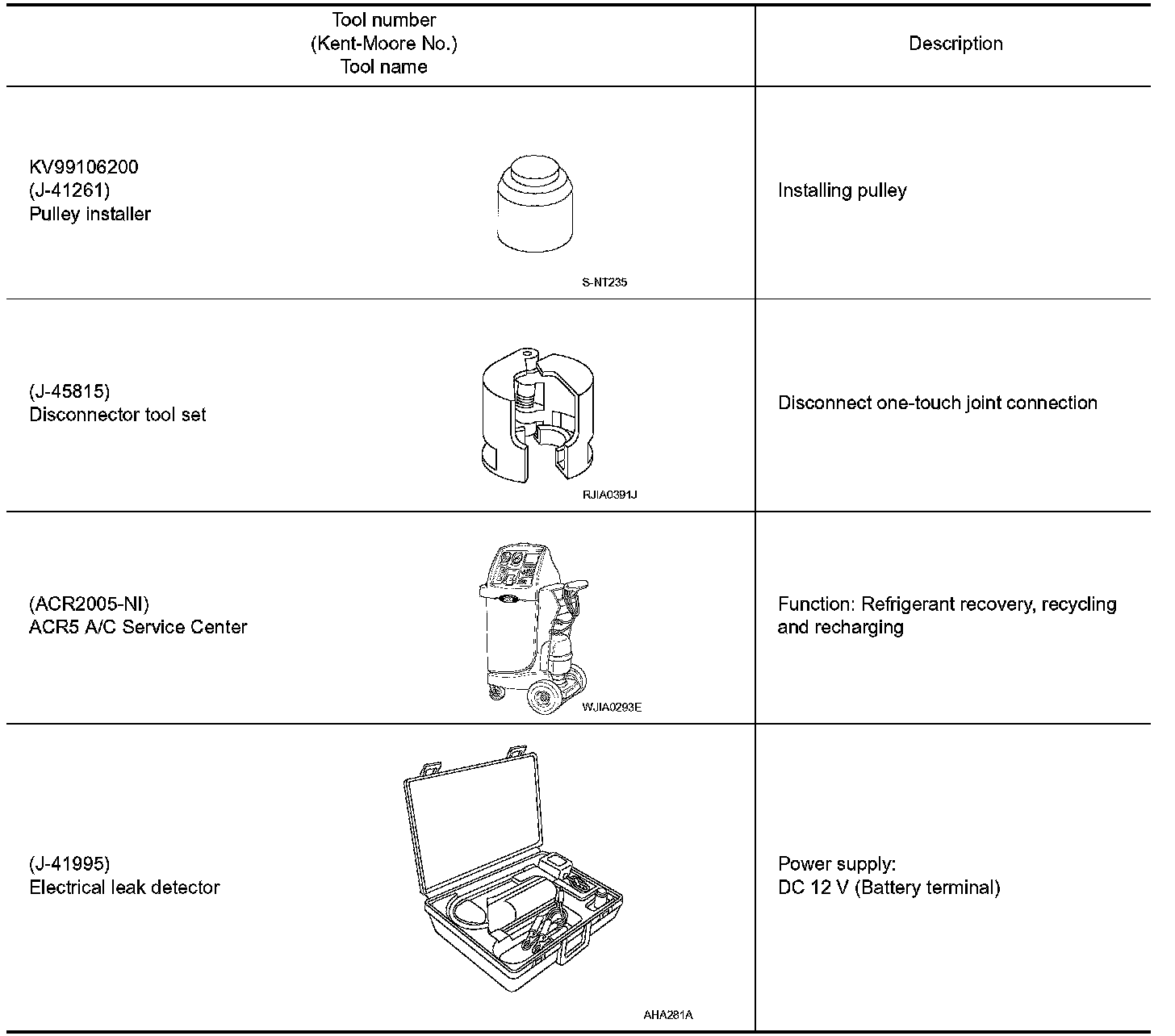 | Tool number (Kent-Moore No.) Tool name | Description |
|---|---|
| KV99106200 (J-41261) Pulley installer S-NT235 | Installing pulley |
| (J-45815) Disconnector tool set RJIA0391J | Disconnect one-touch joint connection |
| (ACR2005-NI) ACR5 A/C Service Center WJIA0293E | Function: Refrigerant recovery, recycling and recharging |
| (J-41995) Electrical leak detector AHA281A | Power supply: DC 12 V (Battery terminal) |