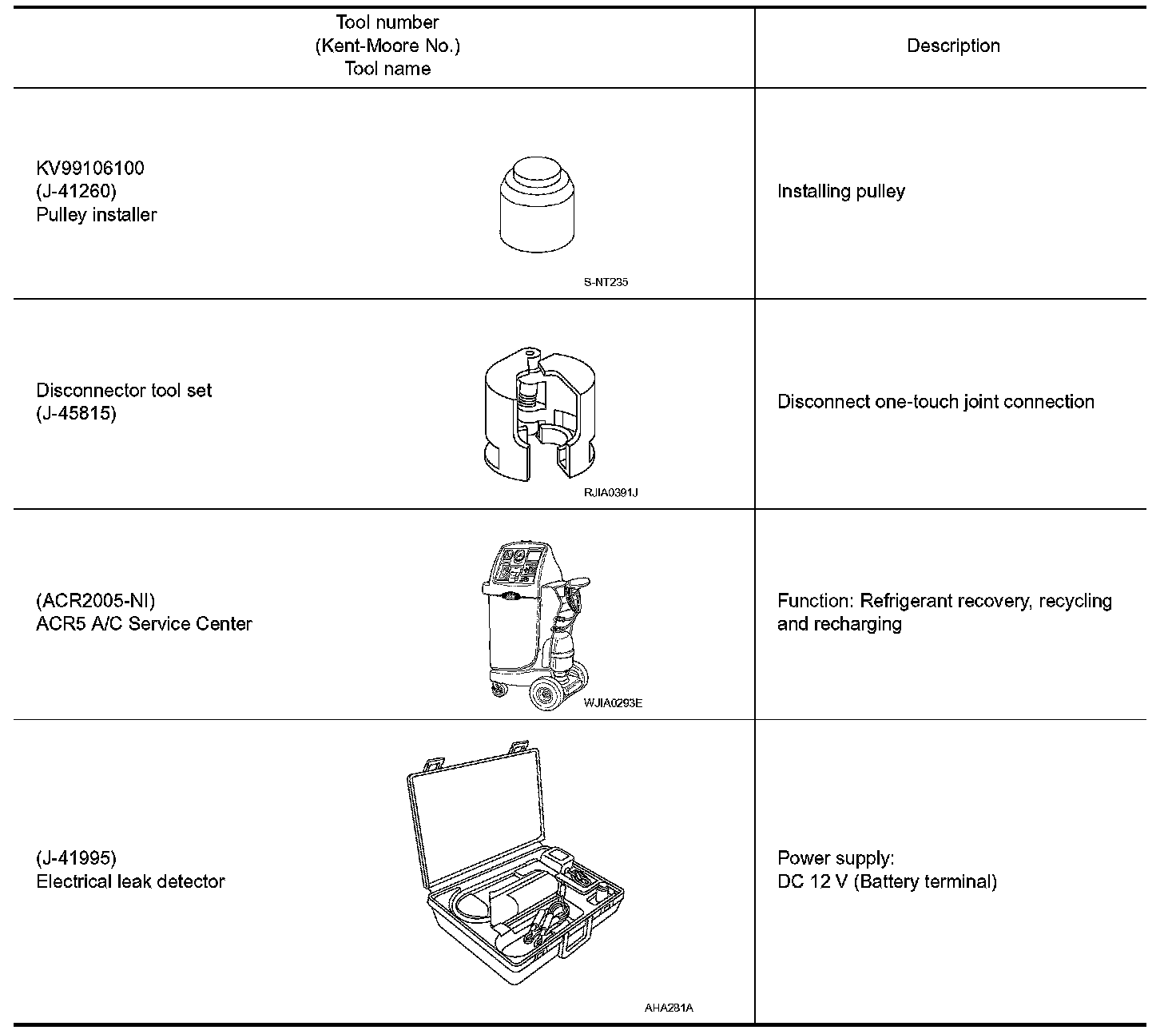 | Tool number (Kent-Moore No.) Tool name | Description |
|---|---|
| KV99106100 (J-41260) Pulley installer S-NT235 | Installing pulley |
| Disconnector tool set (J-45815) RJIA0391J | Disconnect one-touch joint connection |
| (ACR2005-NI) ACR5 A/C Service Center WJIA0293E | Function: Refrigerant recovery, recycling and recharging |
| (J-41995) Electrical leak detector AHA281A | Power supply: DC 12 V (Battery terminal) |