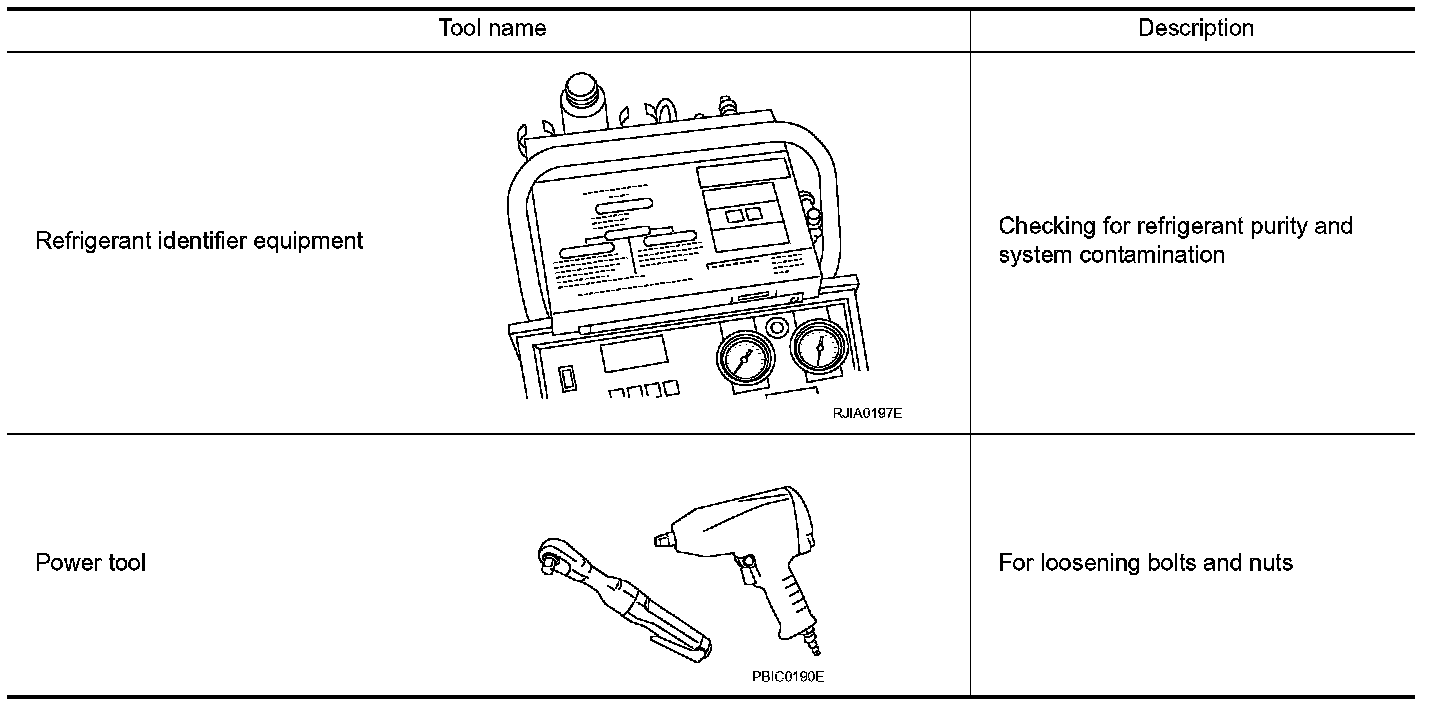 | Tool name | Description |
|---|---|
| Refrigerant identifier equipment RJIA0197E | Checking for refrigerant purity and system contamination |
| Power tool PBIC0190E | For loosening bolts and nuts |