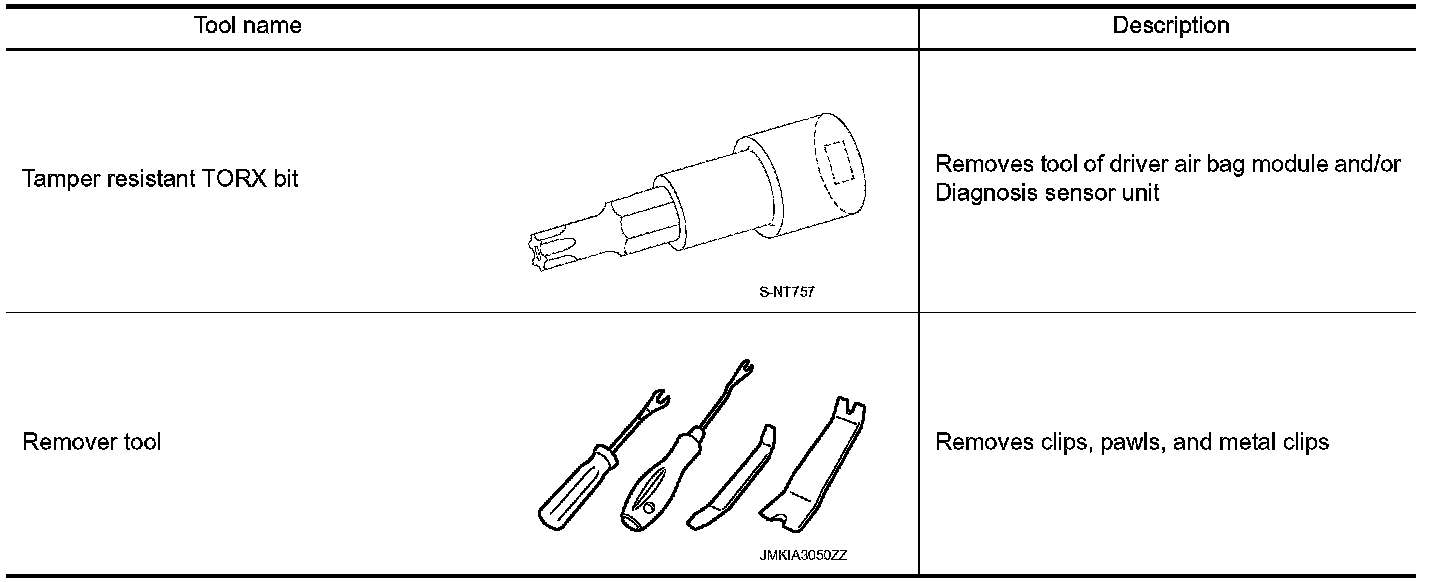 | Tool name | Description |
|---|---|
| Tamper resistant TORX bit S-NT757 | Removes tool of driver air bag module and/or Diagnosis sensor unit |
| Remover tool JMKIA3050ZZ | Removes clips, pawls, and metal clips |