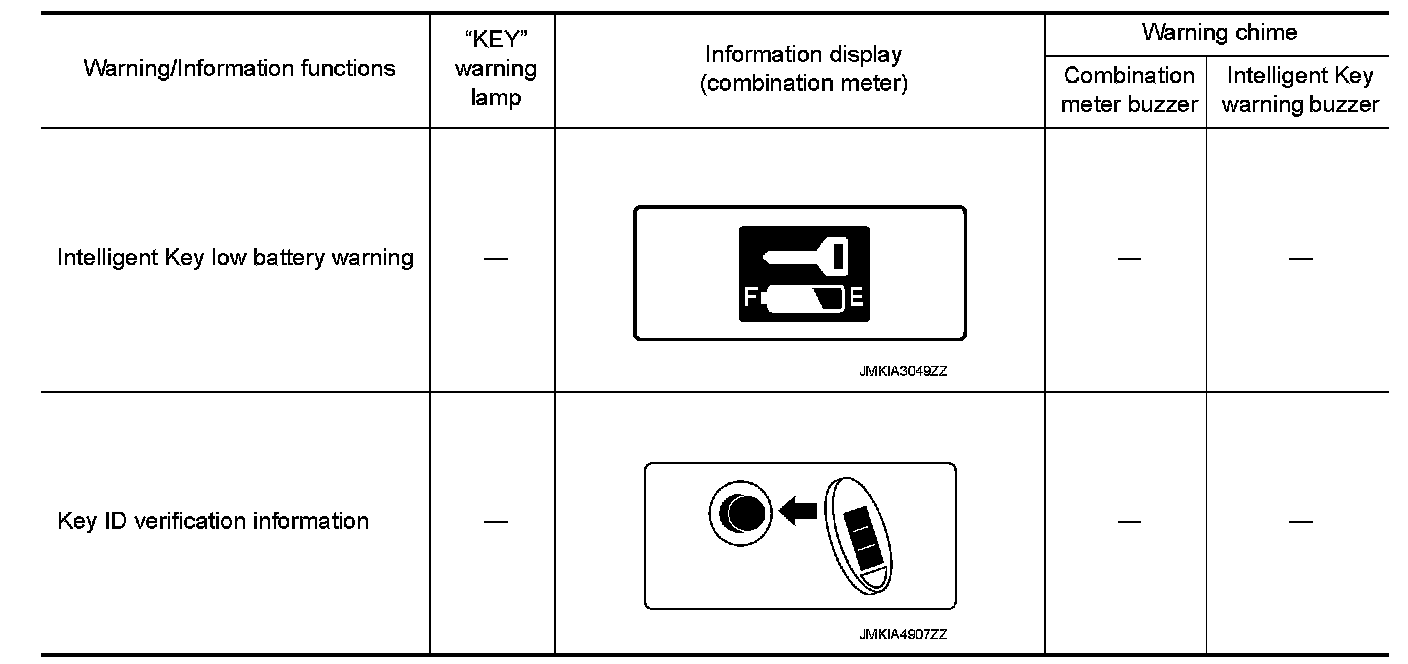 | Warning/Information functions | "KEY" warning lamp | Information display (combination meter) | Warning chime: Combination meter buzzer | Warning chime: Intelligent Key warning buzzer |
|---|---|---|---|---|
| Intelligent Key low battery warning | — | F E JMKIA3049ZZ | — | — |
| Key ID verification information | — | JMKIA4907ZZ | — | — |