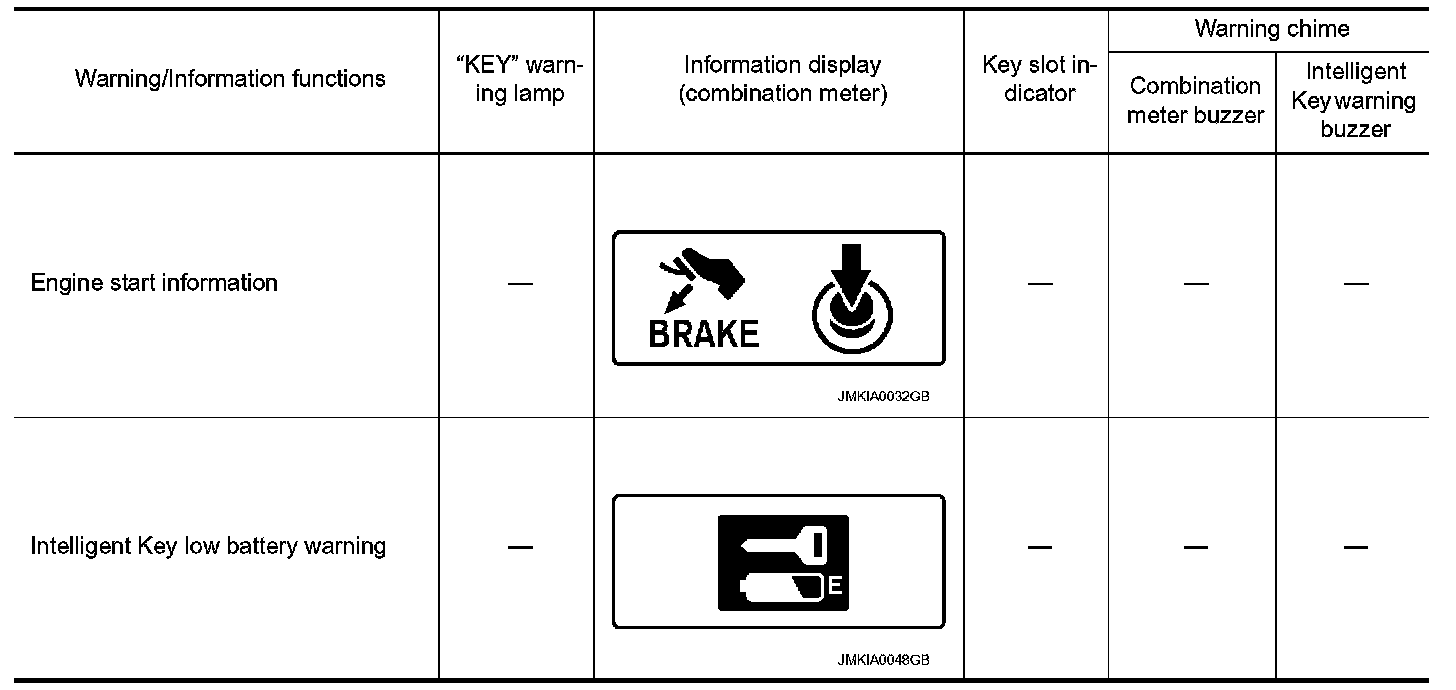 | Warning/Information functions | "KEY" warning lamp | Information display (combination meter) | Key slot indicator | Warning chime: Combination meter buzzer | Warning chime: Intelligent Key warning buzzer |
|---|---|---|---|---|---|
| Engine start information | — | BRAKE JMKIA0032GB | — | — | — |
| Intelligent Key low battery warning | — | E JMKIA0048GB | — | — | — |