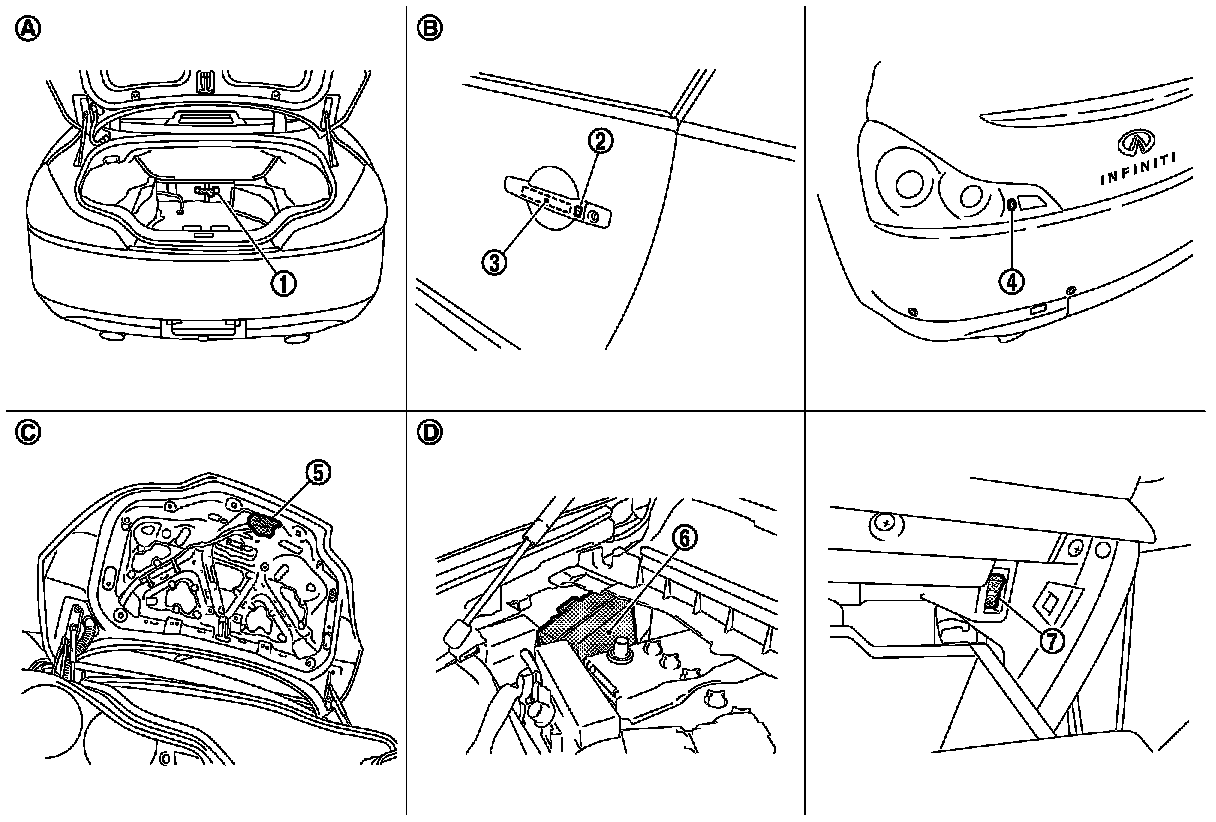 A
1
B
2
3
INFINITI
4
C
5
D
6
7