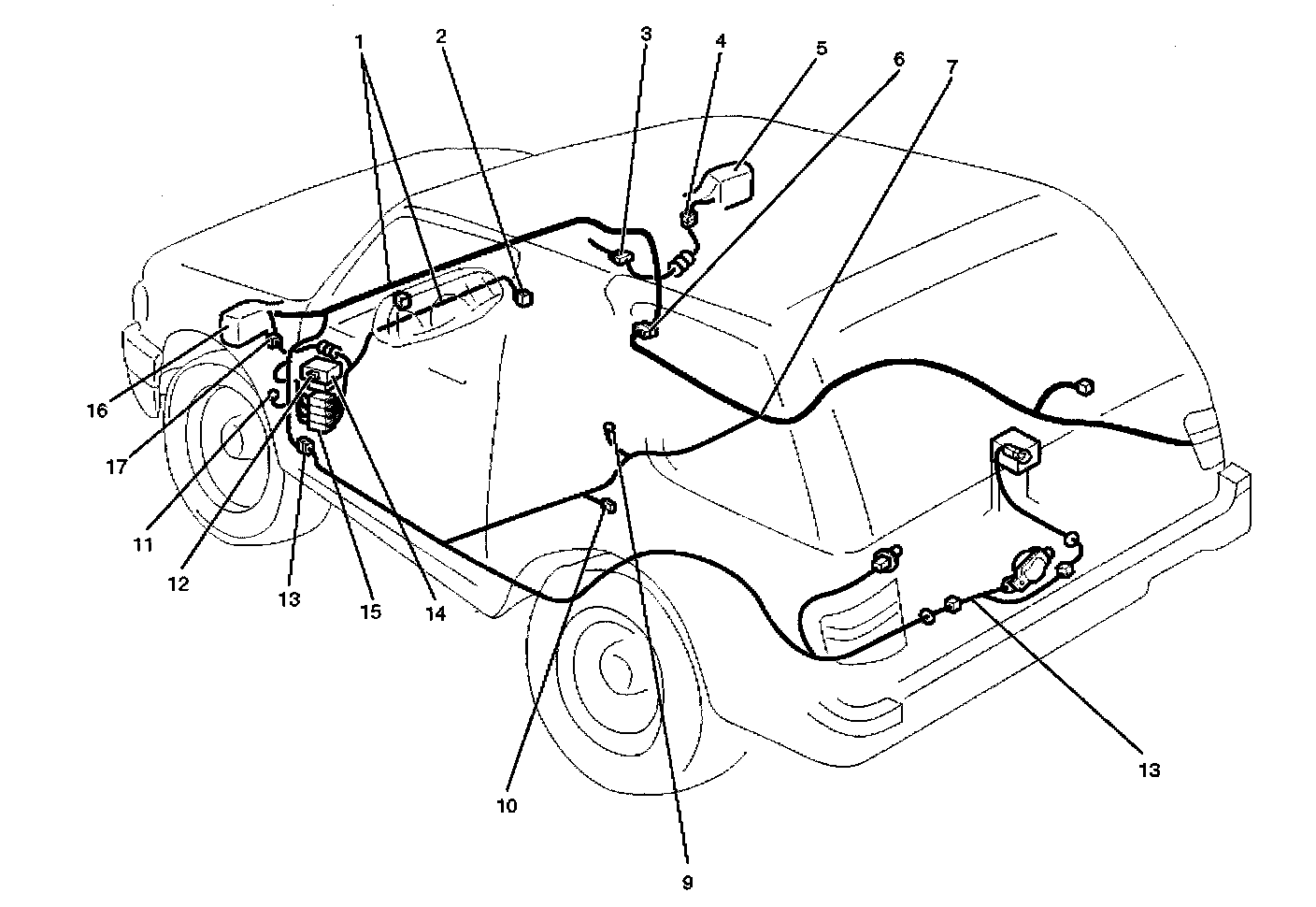 1
2
3
4
5
6
7
16
17
11
12
13
15
14
10
9
13