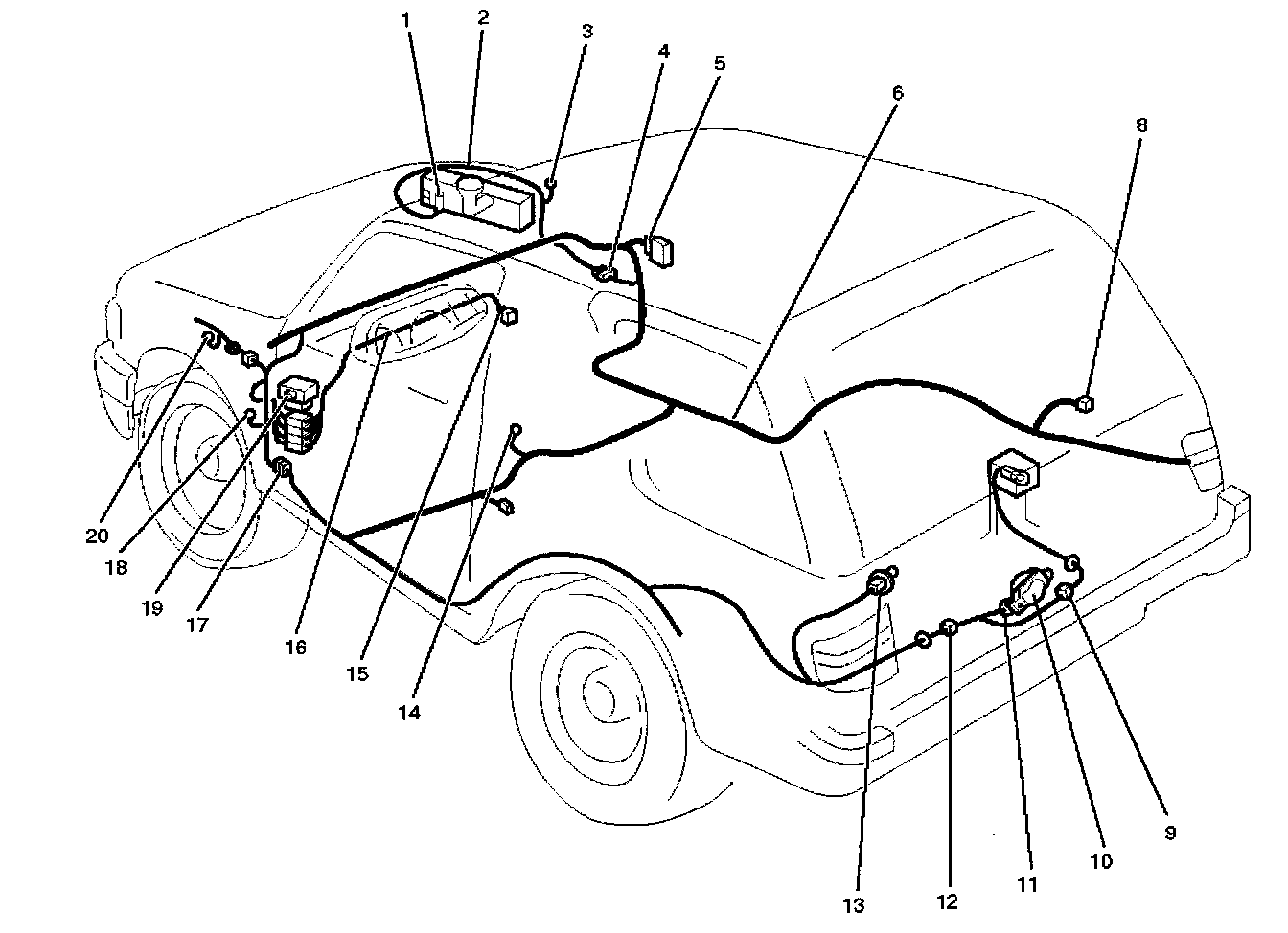 1
2
3
4
5
6
8
20
18
19
17
16
15
14
13
12
11
10
9