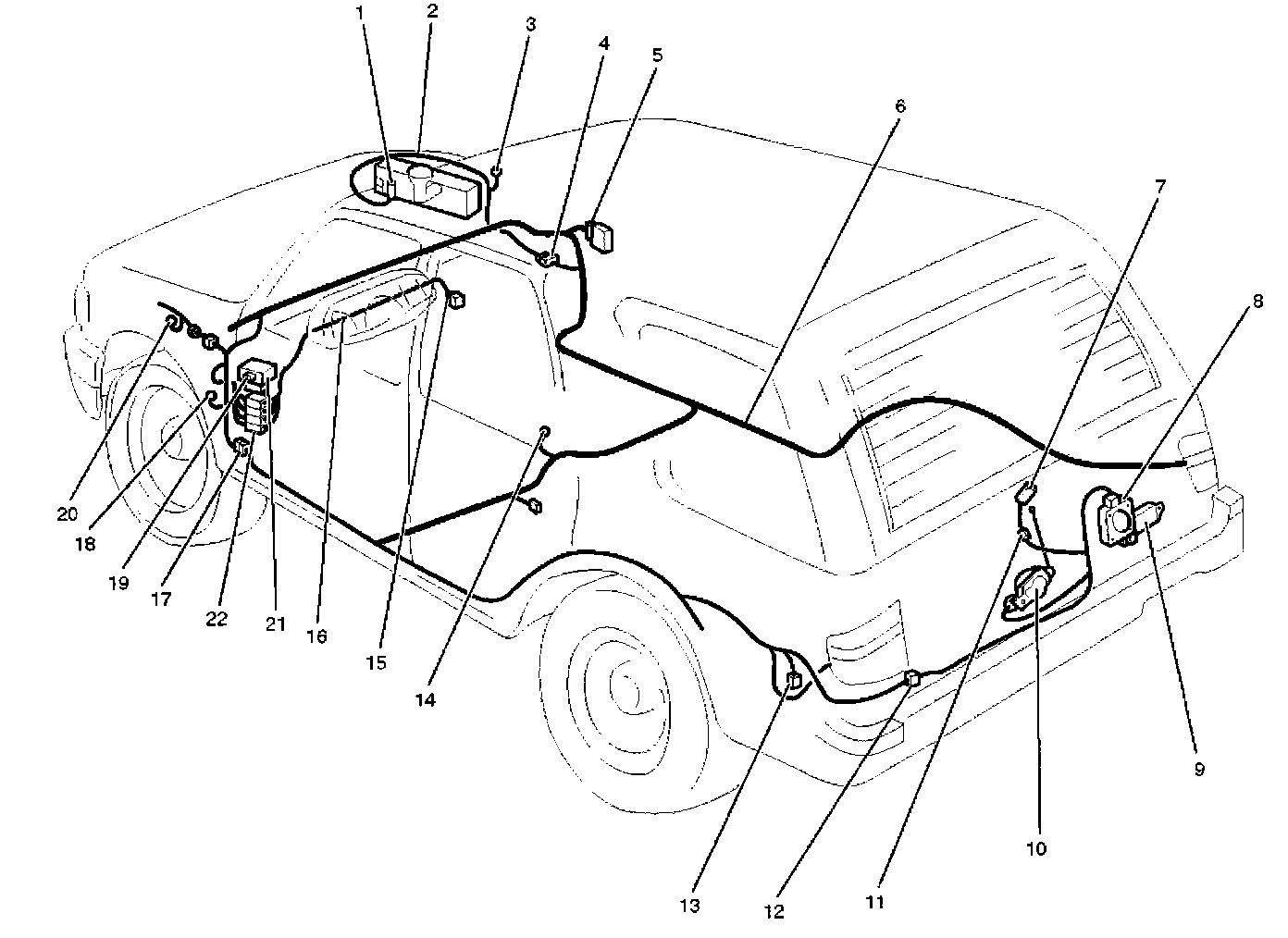 1
2
3
4
5
6
7
8
20
18
19
17
22
21
16
15
14
13
12
11
10
9