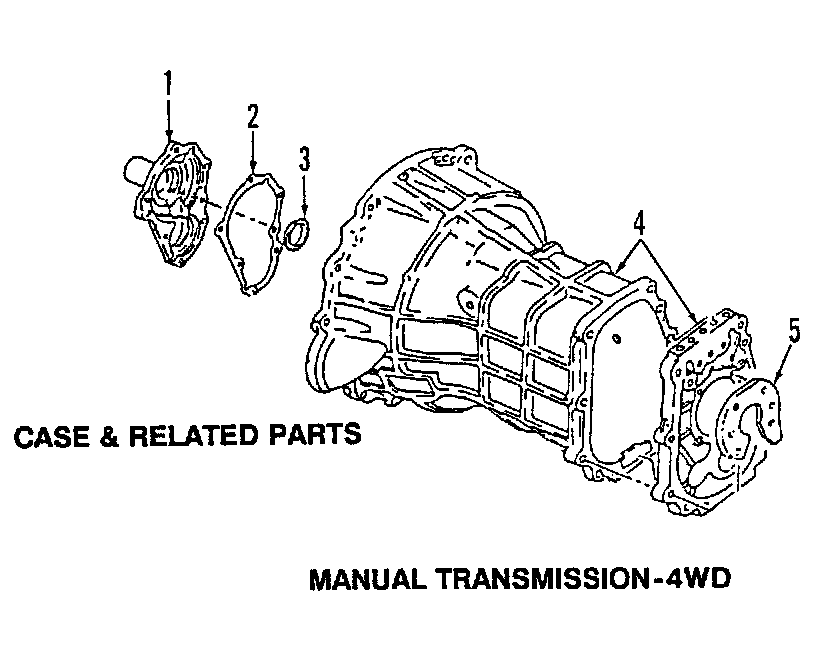 1
2
3
4
5
CASE & RELATED PARTS

MANUAL TRANSMISSION-4WD