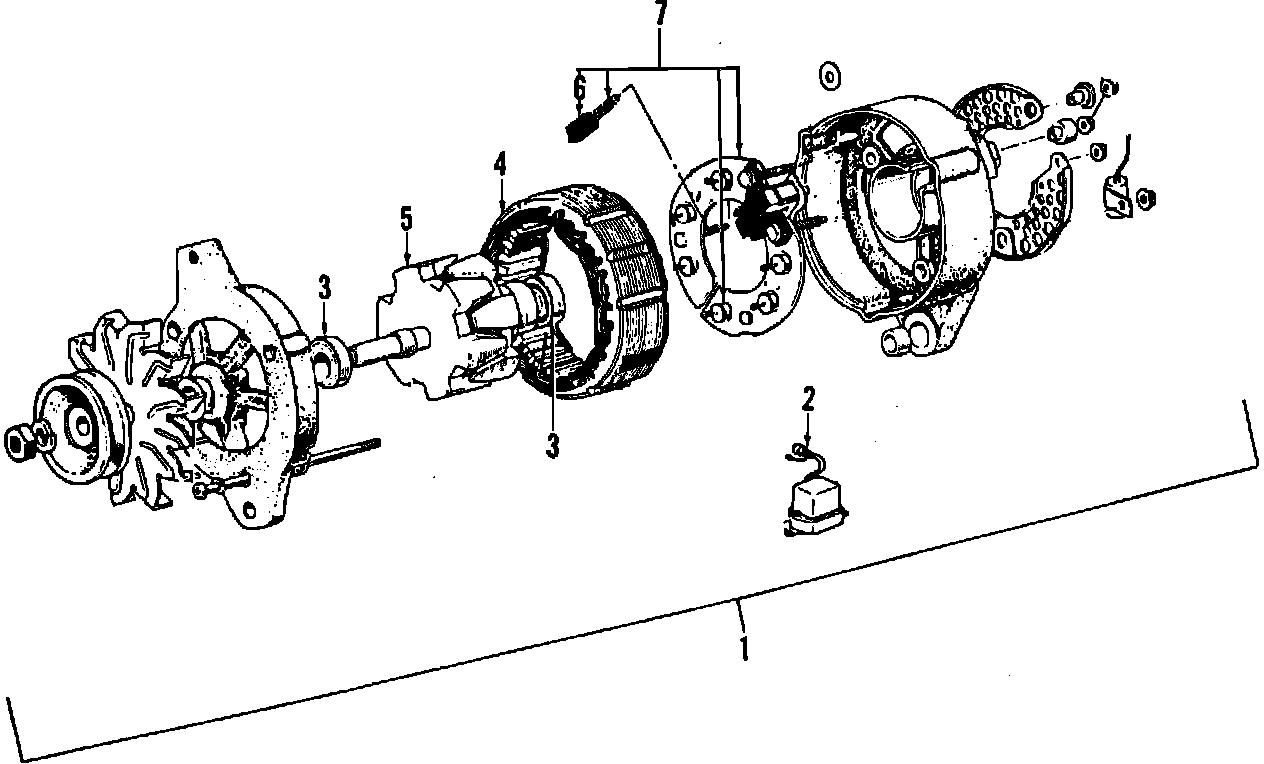 7
6
4
5
3
3
2
1