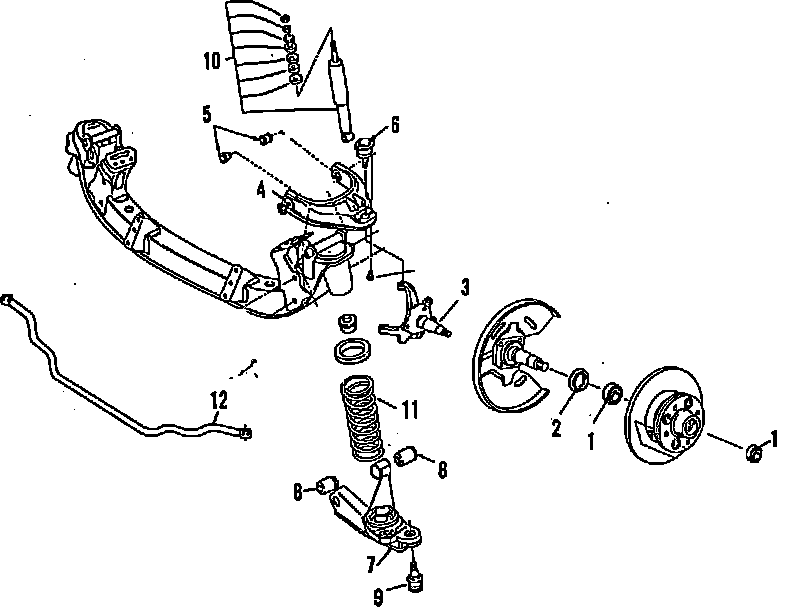 10
5
6
4
3
12
11
2
1
1
8
8
7
9