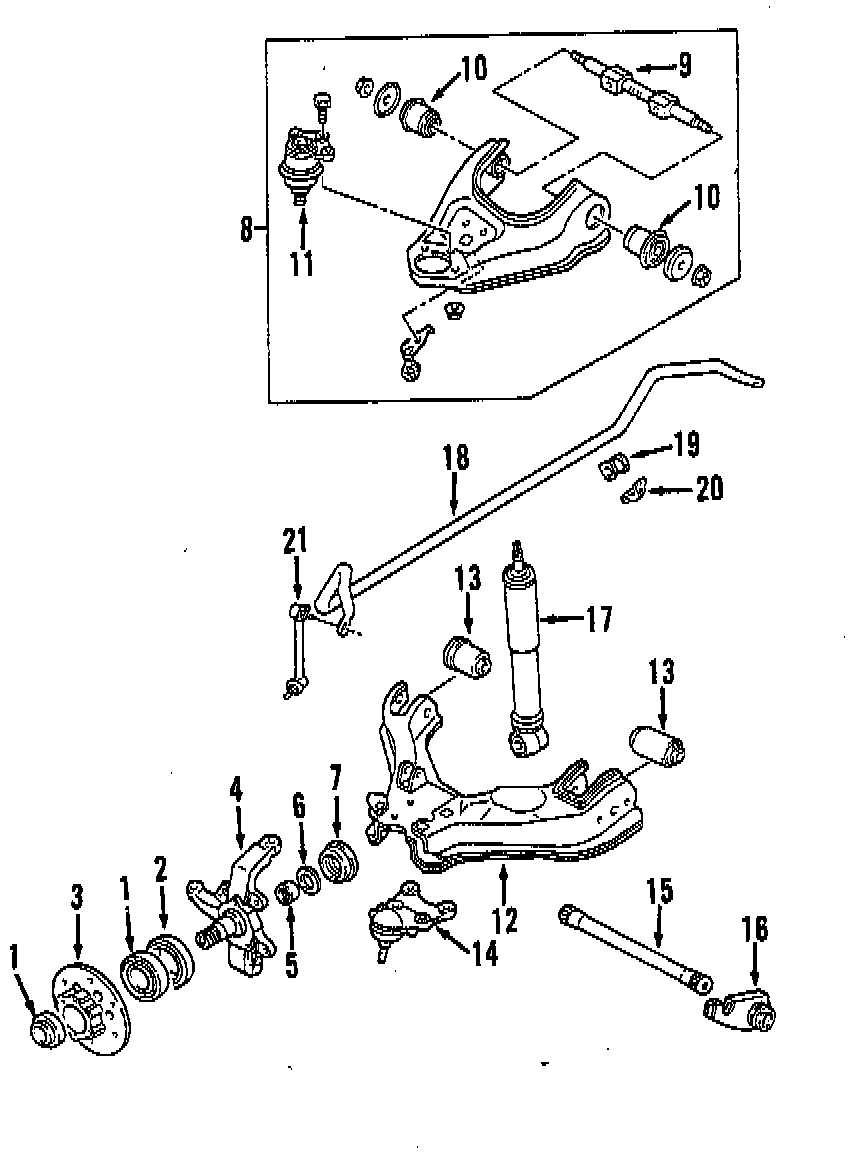 10
9
8
11
10
18
19
20
21
13
17
13
4
6
7
3
1
2
5
14
12
15
16
1