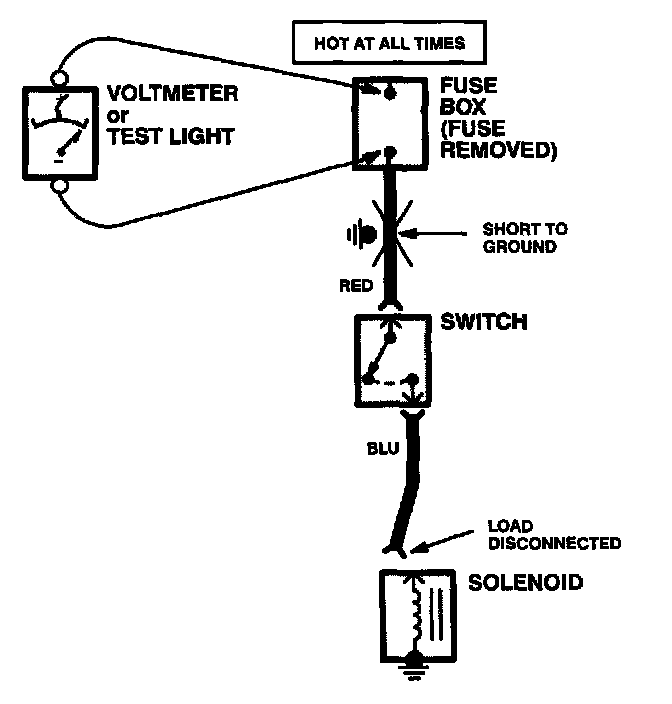 HOT AT ALL TIMES

VOLTMETER
or
TEST LIGHT

FUSE
BOX
(FUSE
REMOVED)

SHORT TO
GROUND

RED

SWITCH

BLU

LOAD
DISCONNECTED

SOLENOID