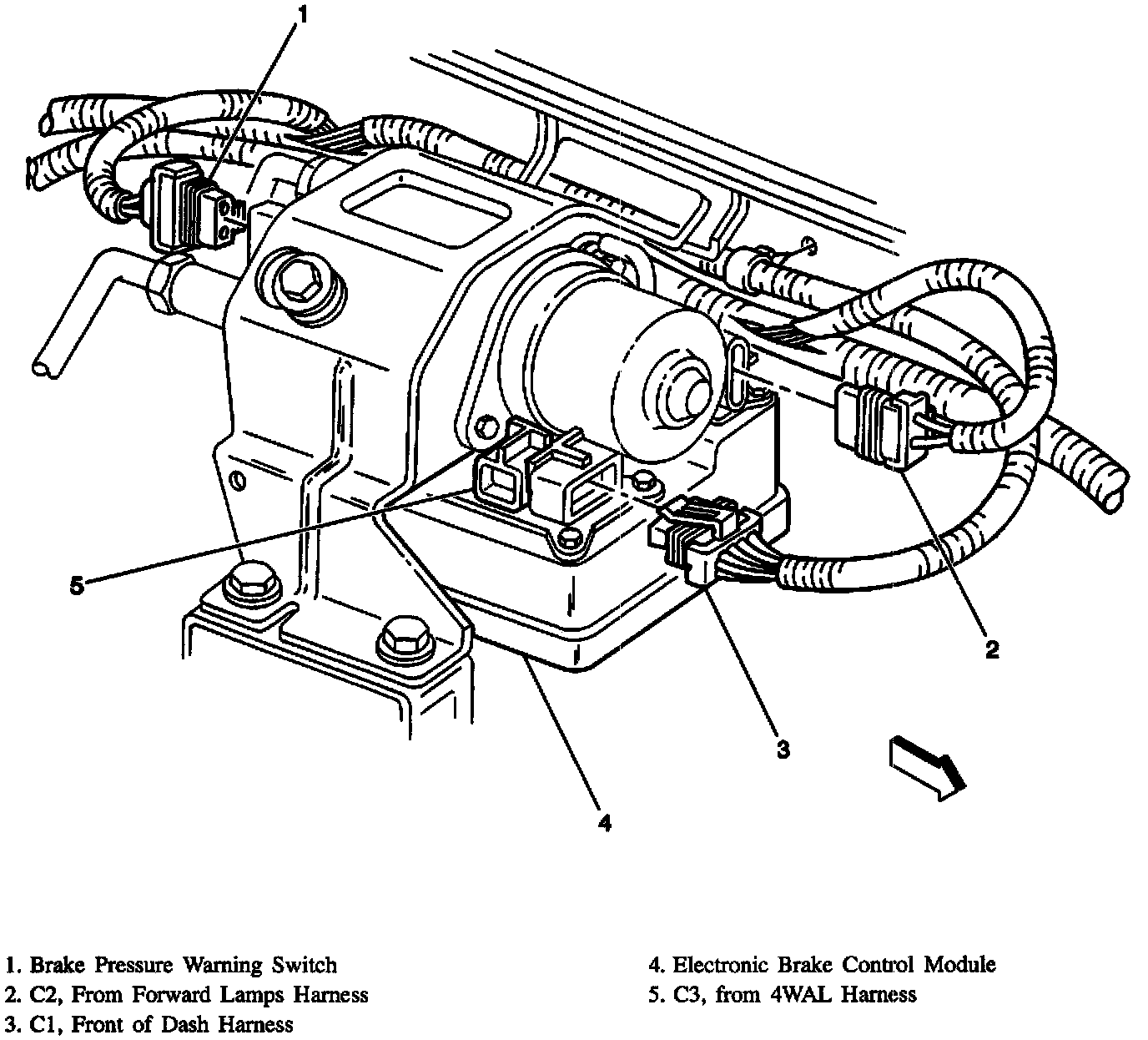 1

5

2

3

4

1. Brake Pressure Warning Switch
2. C2, From Forward Lamps Harness
3. C1, Front of Dash Harness

4. Electronic Brake Control Module
5. C3, from 4WAL Harness