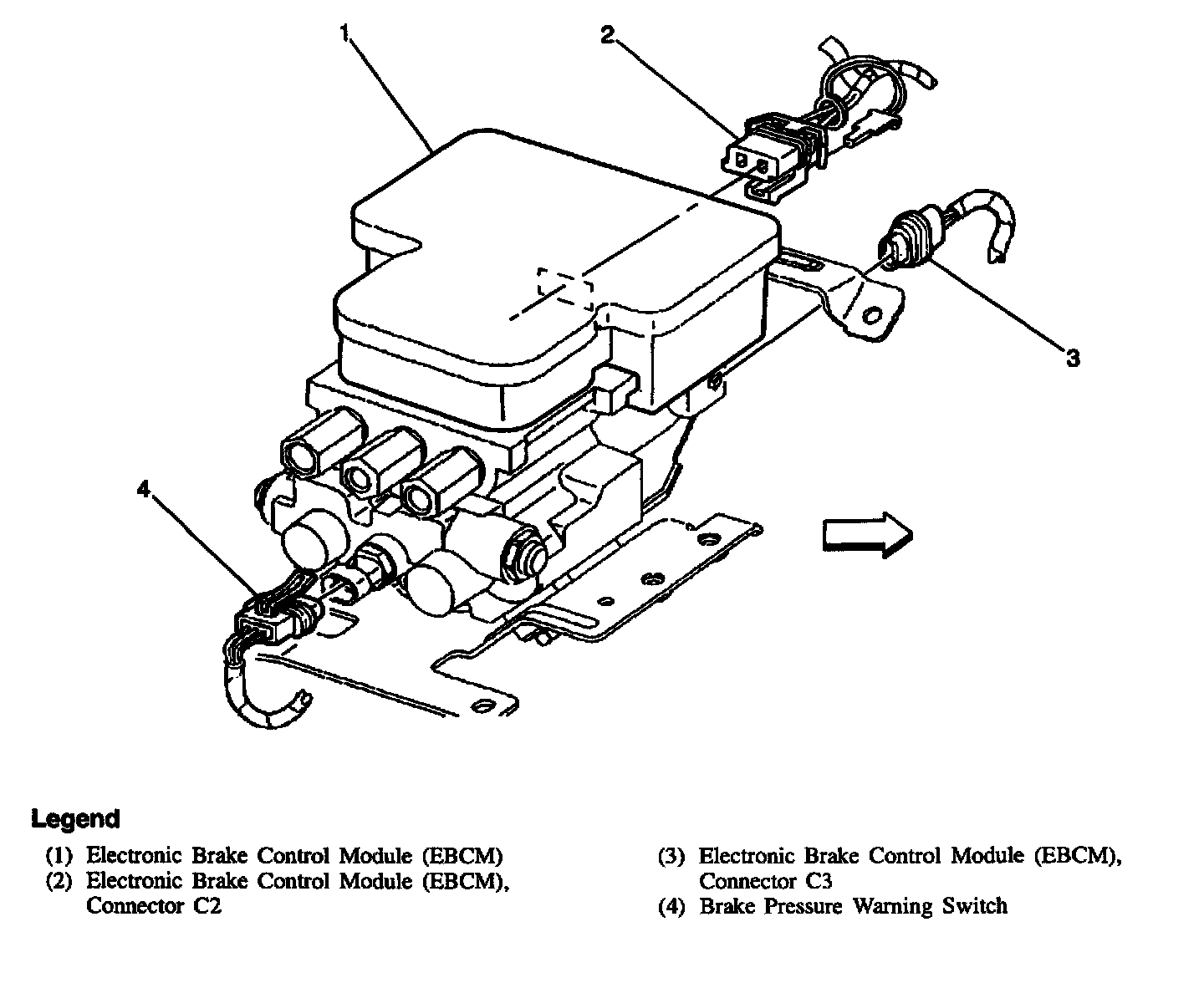 1
2
3
4

Legend

(1) Electronic Brake Control Module (EBCM)
(2) Electronic Brake Control Module (EBCM), Connector C2

(3) Electronic Brake Control Module (EBCM), Connector C3
(4) Brake Pressure Warning Switch