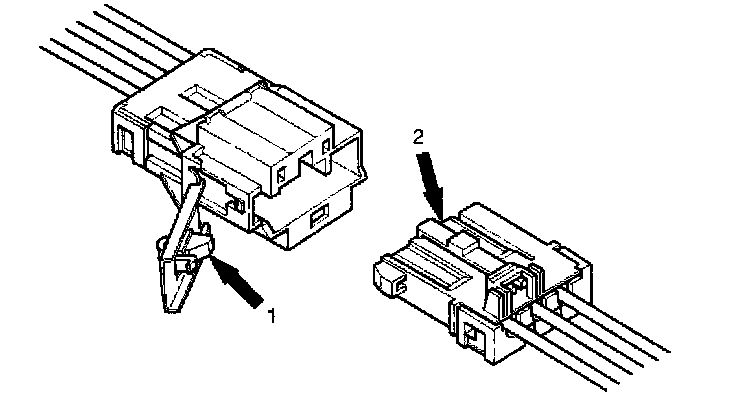 2

1