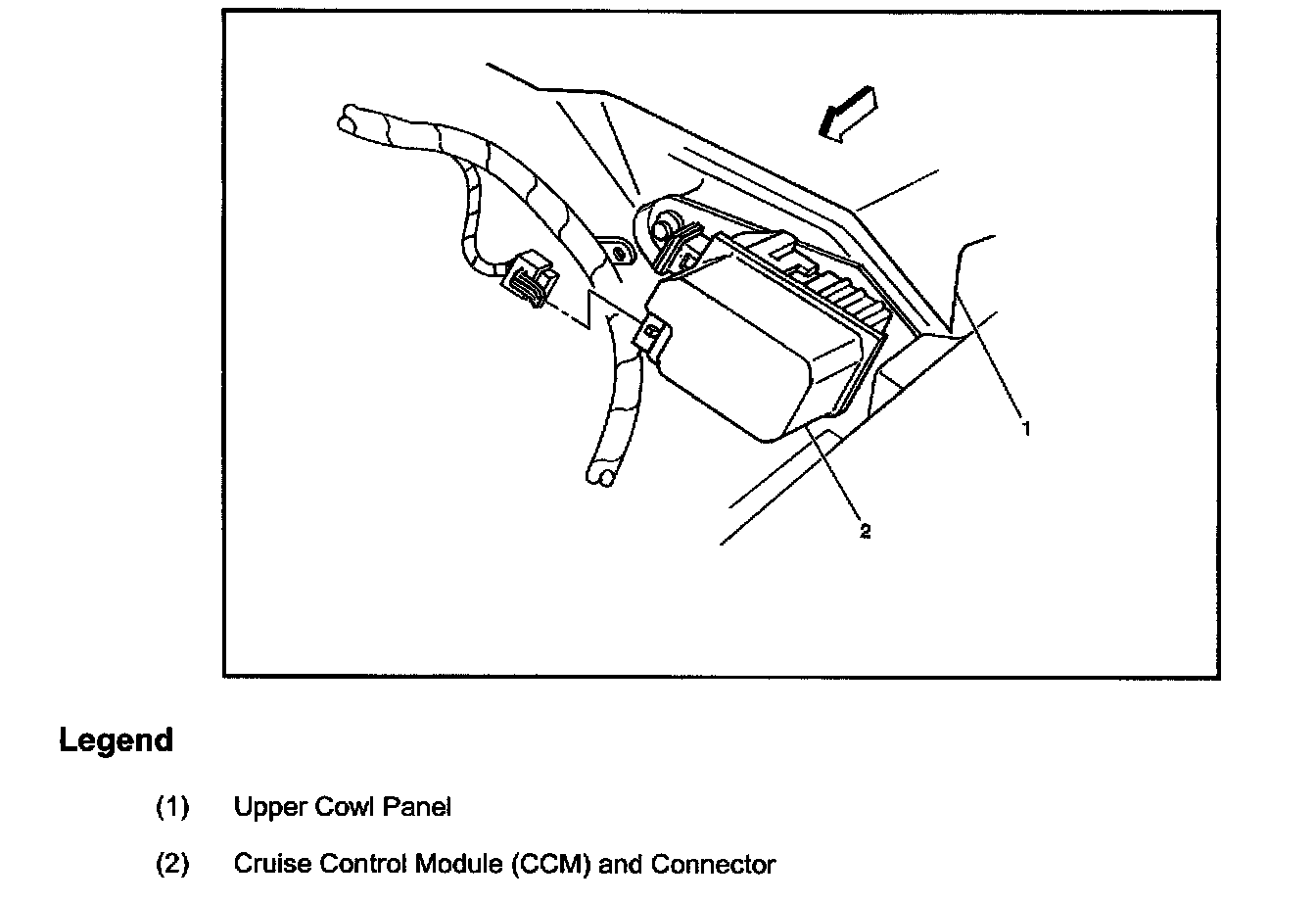 1

2

Legend

(1) Upper Cowl Panel

(2) Cruise Control Module (CCM) and Connector