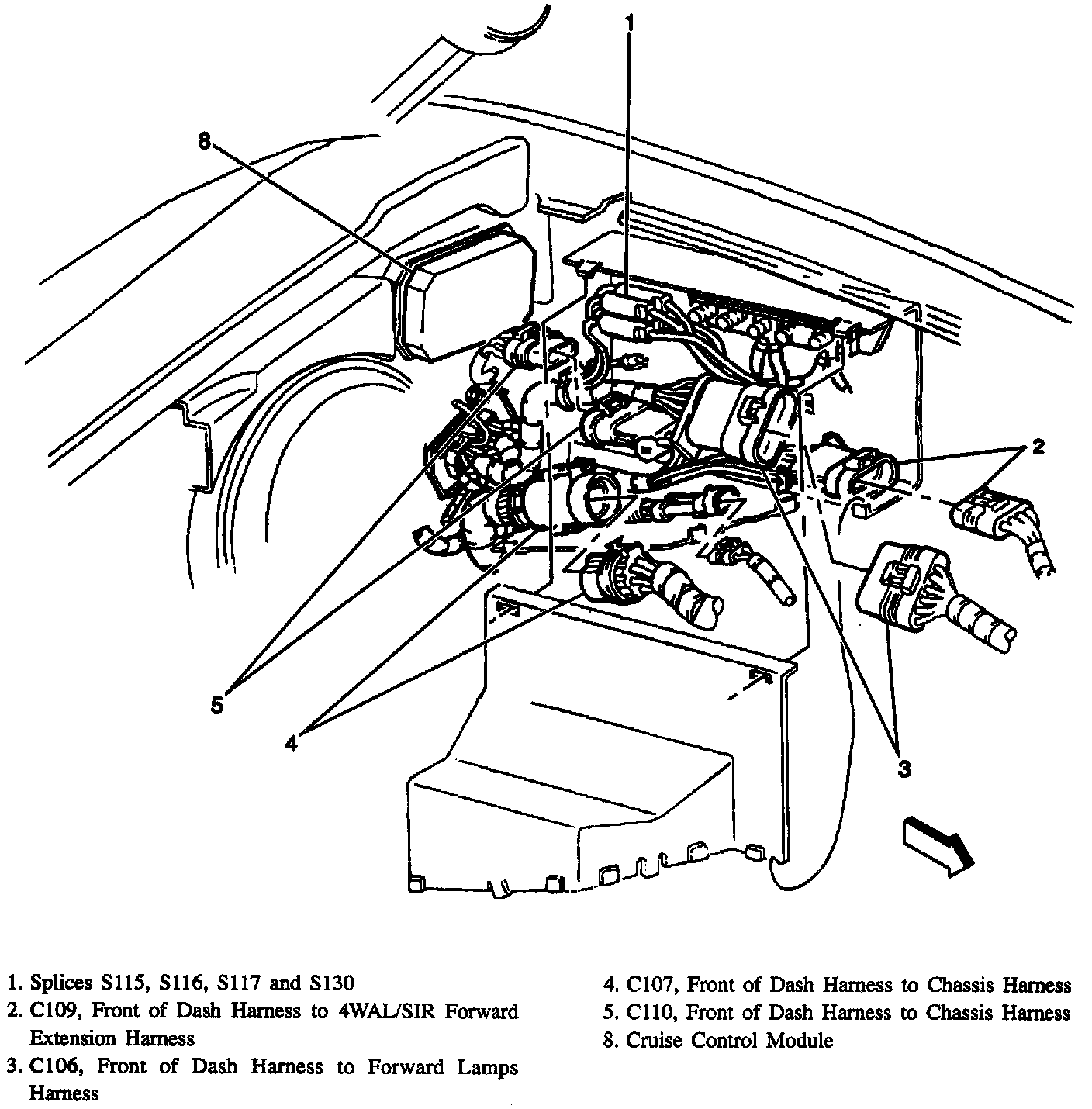 1

8

2

5

4

3

1. Splices S115, S116, S117 and S130
2. C109, Front of Dash Harness to 4WAL/SIR Forward Extension Harness
3. C106, Front of Dash Harness to Forward Lamps Harness

4. C107, Front of Dash Harness to Chassis Harness
5. C110, Front of Dash Harness to Chassis Harness
8. Cruise Control Module