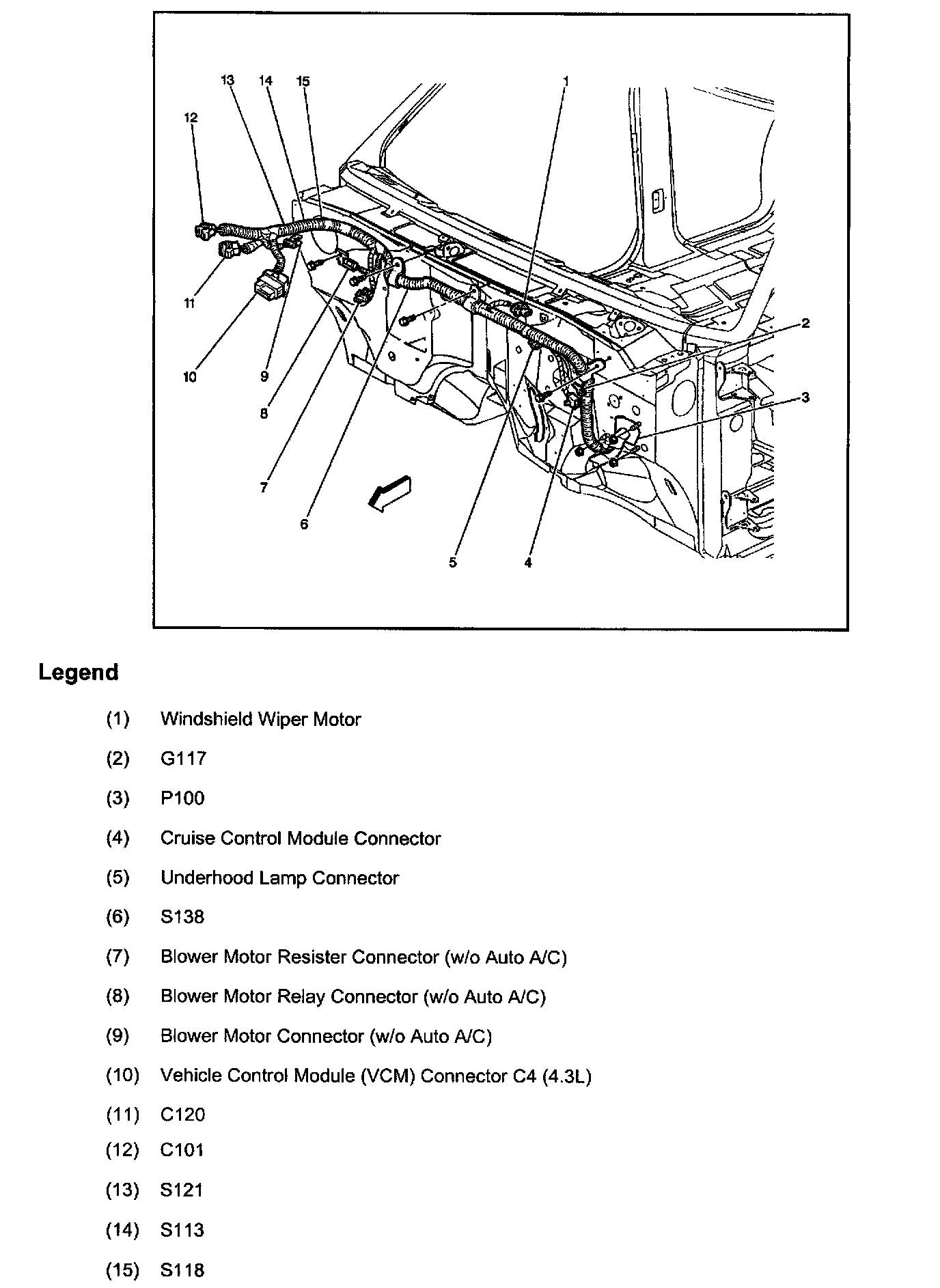 13 14 15 1
12
11
10 9 8 7 6 5 4
2
3

Legend

(1) Windshield Wiper Motor

(2) G117

(3) P100

(4) Cruise Control Module Connector

(5) Underhood Lamp Connector

(6) S138

(7) Blower Motor Resister Connector (w/o Auto A/C)

(8) Blower Motor Relay Connector (w/o Auto A/C)

(9) Blower Motor Connector (w/o Auto A/C)

(10) Vehicle Control Module (VCM) Connector C4 (4.3L)

(11) C120

(12) C101

(13) S121

(14) S113

(15) S118