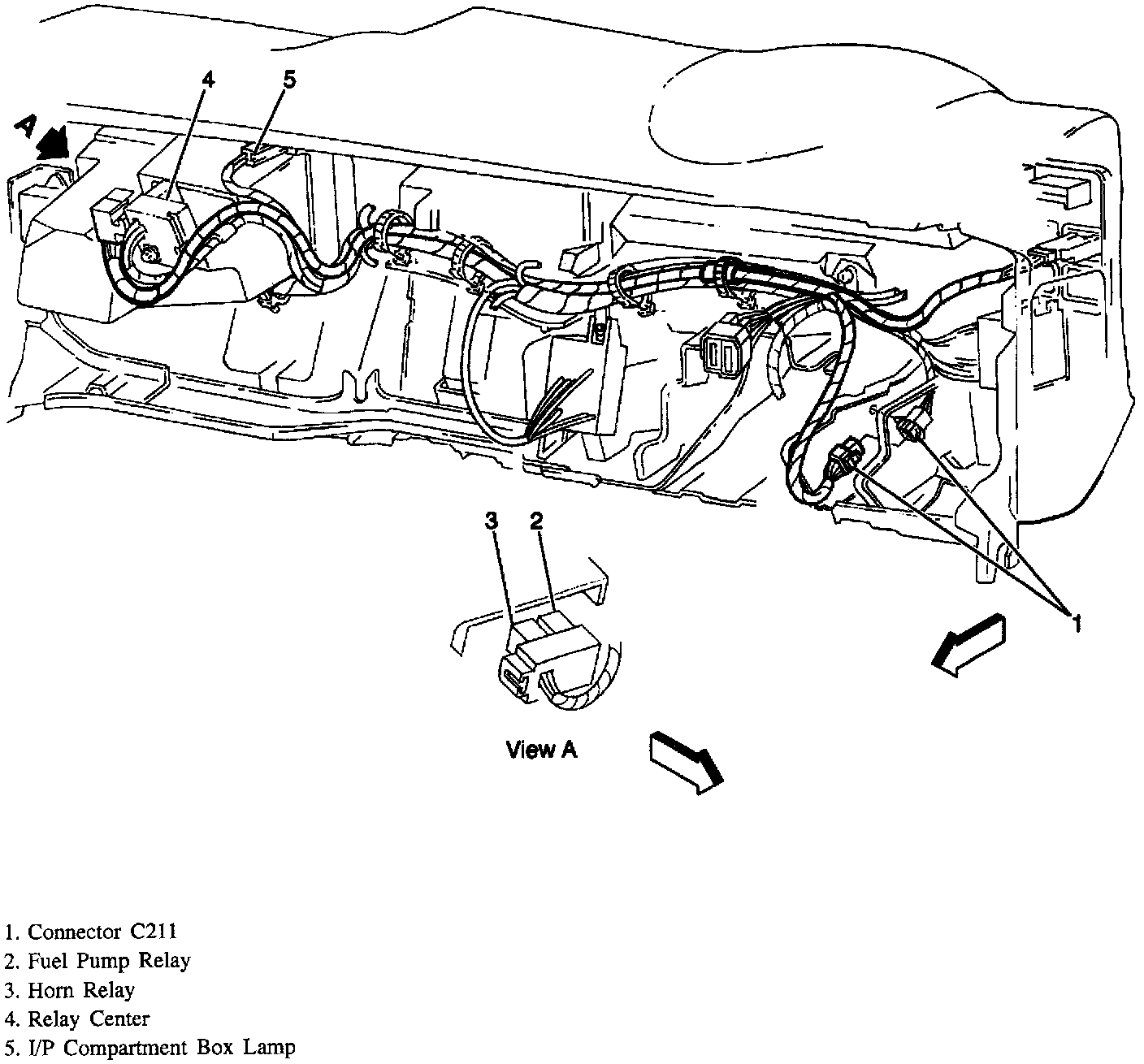 A

4

5

3

2

1

View A

1. Connector C211
2. Fuel Pump Relay
3. Horn Relay
4. Relay Center
5. I/P Compartment Box Lamp