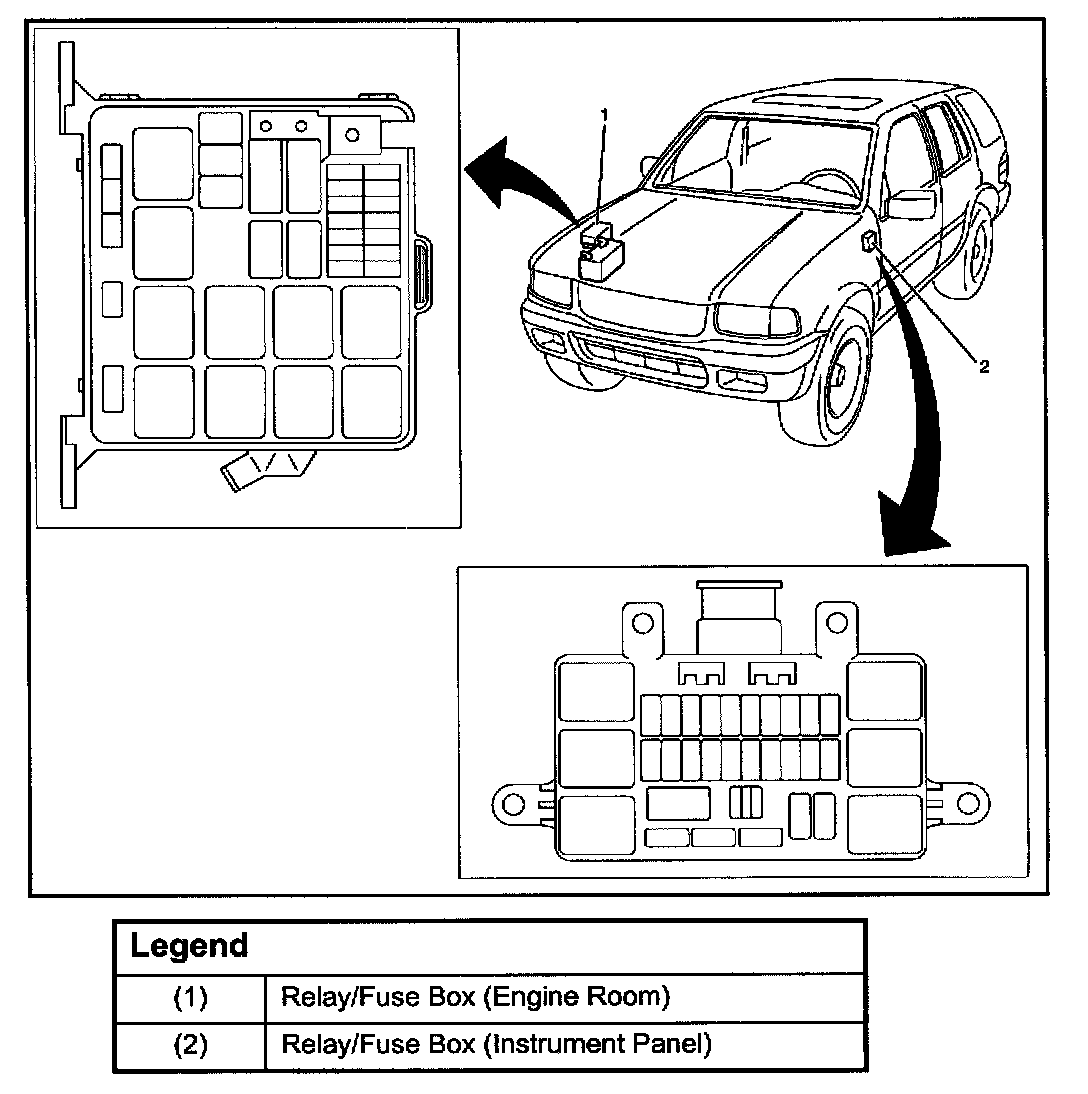 1

2

| Legend | |
|---|---|
| (1) | Relay/Fuse Box (Engine Room) |
| (2) | Relay/Fuse Box (Instrument Panel) |