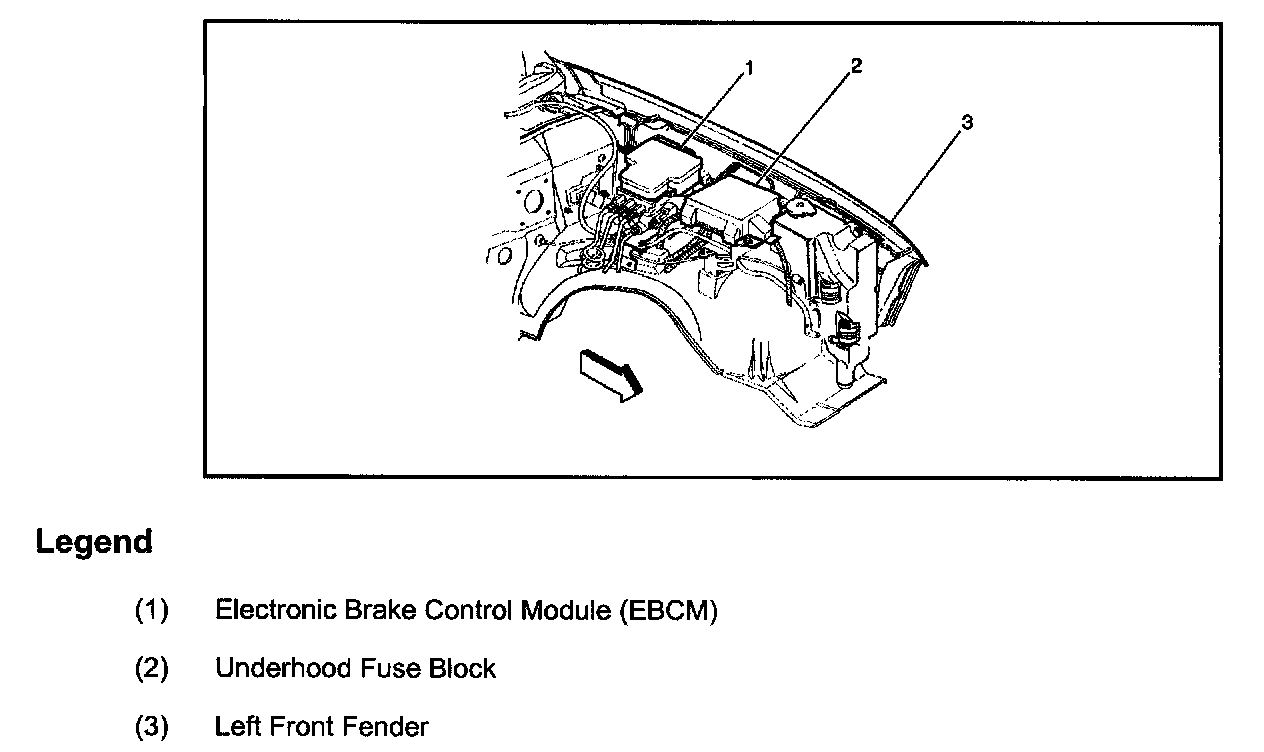 1
2
3

Legend

(1) Electronic Brake Control Module (EBCM)

(2) Underhood Fuse Block

(3) Left Front Fender