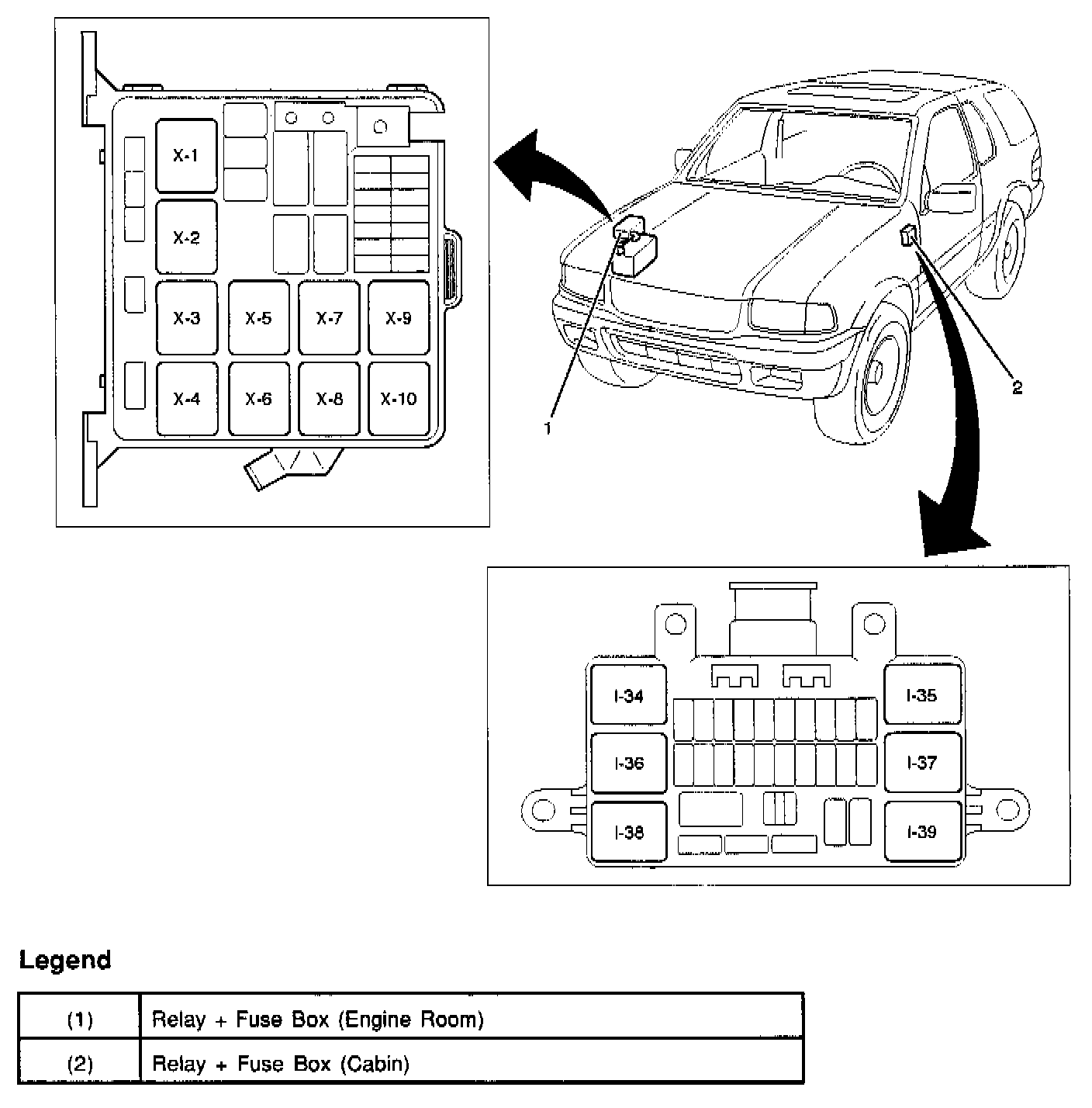 X-1
X-2
X-3
X-5
X-7
X-9
X-4
X-6
X-8
X-10

1
2

I-34
I-35
I-36
I-37
I-38
I-39

Legend

| (1) | Relay + Fuse Box (Engine Room) |
|---|---|
| (2) | Relay + Fuse Box (Cabin) |