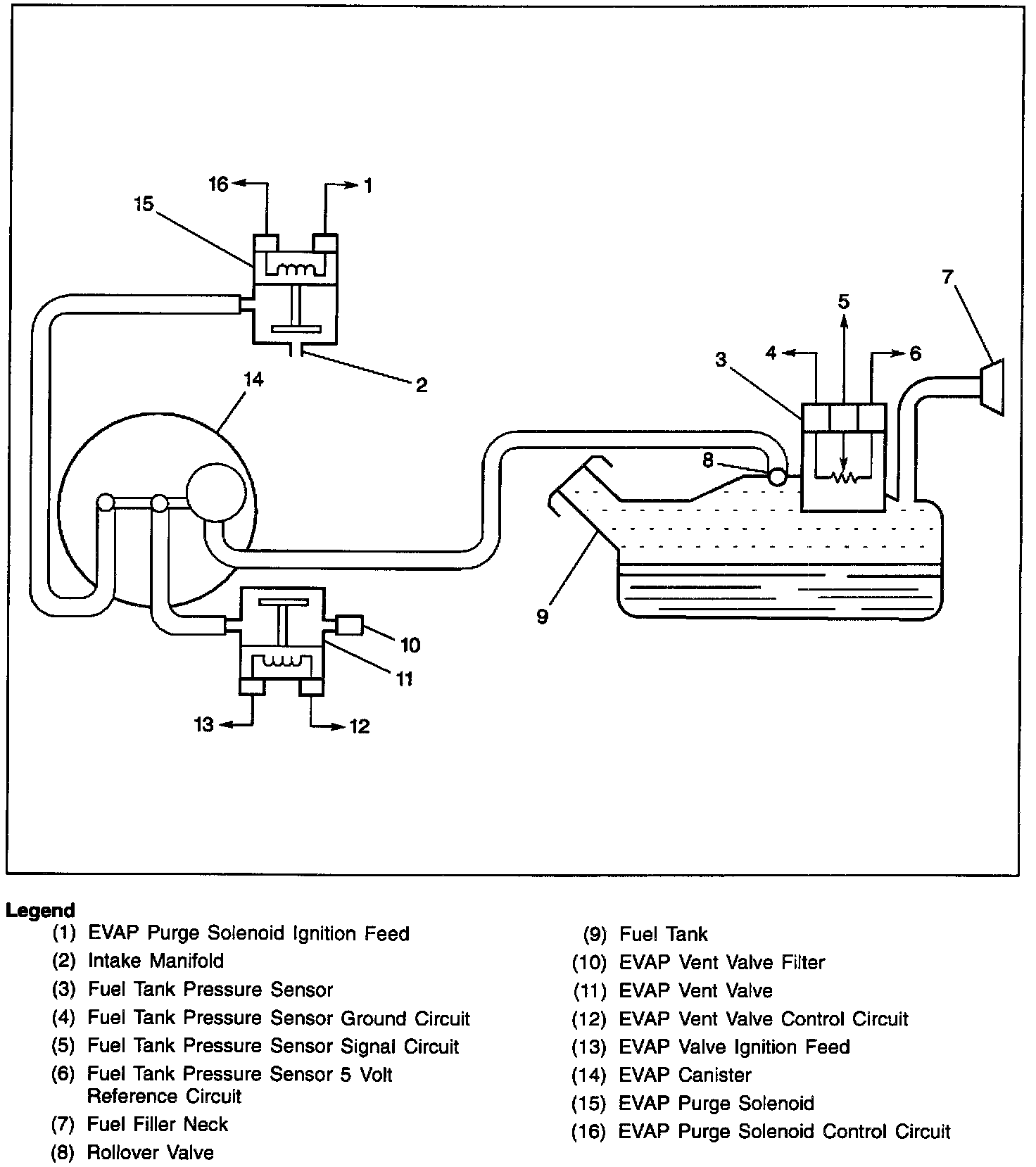 16 1
15
2
14
7
5
4 6
3
8
9
10
11
13 12

Legend
(1) EVAP Purge Solenoid Ignition Feed
(2) Intake Manifold
(3) Fuel Tank Pressure Sensor
(4) Fuel Tank Pressure Sensor Ground Circuit
(5) Fuel Tank Pressure Sensor Signal Circuit
(6) Fuel Tank Pressure Sensor 5 Volt Reference Circuit
(7) Fuel Filler Neck
(8) Rollover Valve

(9) Fuel Tank
(10) EVAP Vent Valve Filter
(11) EVAP Vent Valve
(12) EVAP Vent Valve Control Circuit
(13) EVAP Valve Ignition Feed
(14) EVAP Canister
(15) EVAP Purge Solenoid
(16) EVAP Purge Solenoid Control Circuit