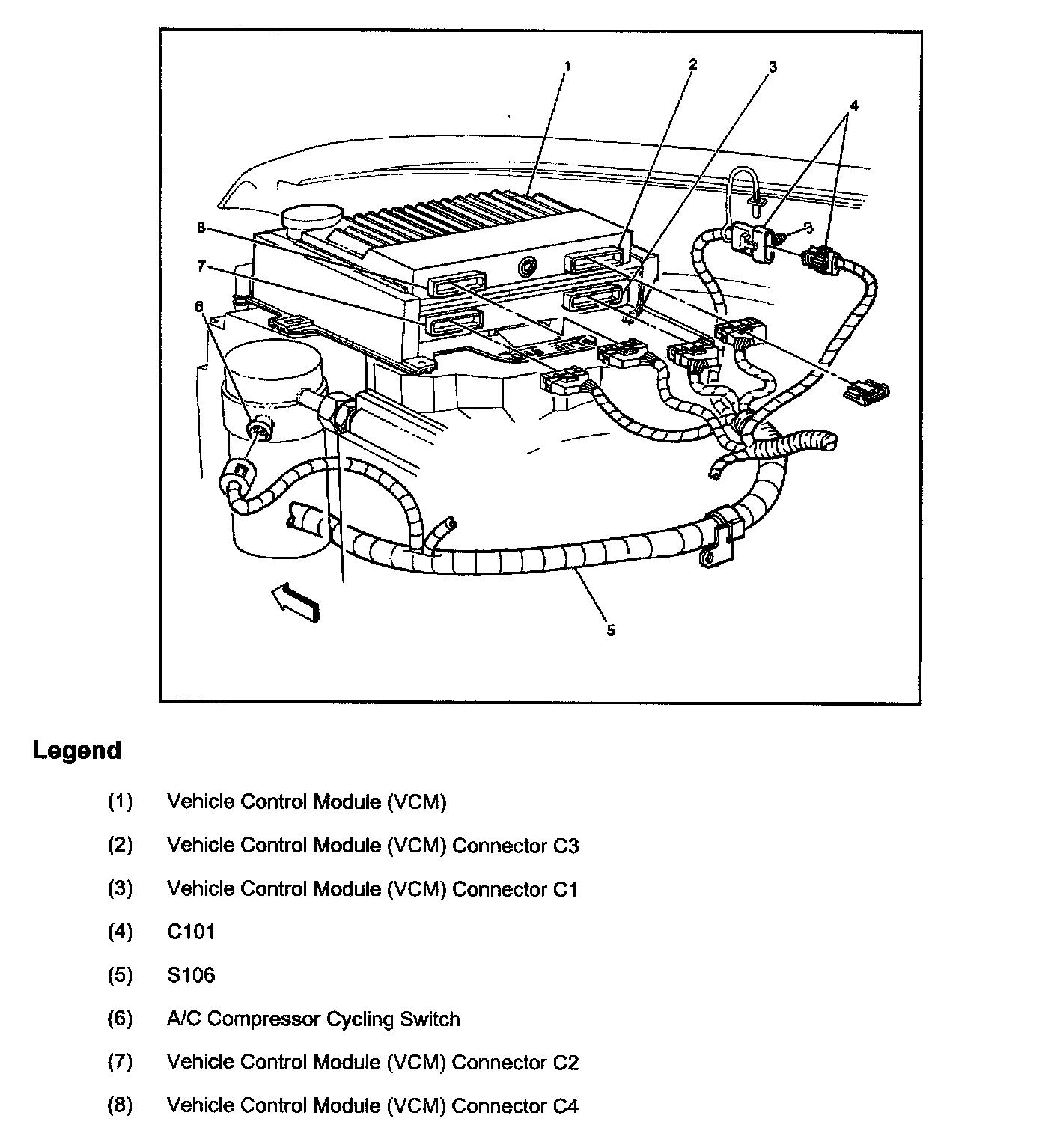 1
2
3
4
8
7
6
5

Legend

(1) Vehicle Control Module (VCM)

(2) Vehicle Control Module (VCM) Connector C3

(3) Vehicle Control Module (VCM) Connector C1

(4) C101

(5) S106

(6) A/C Compressor Cycling Switch

(7) Vehicle Control Module (VCM) Connector C2

(8) Vehicle Control Module (VCM) Connector C4