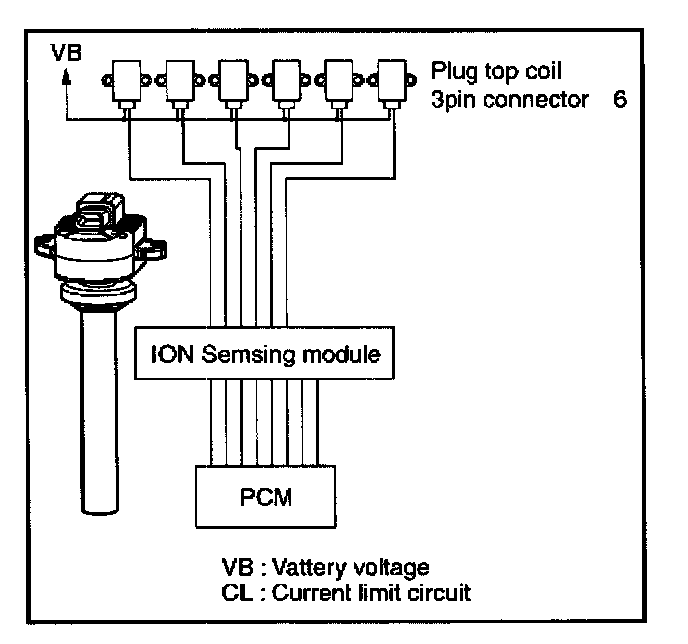 VB

Plug top coil
3pin connector 6

ION Semsing module

PCM

VB : Vattery voltage
CL : Current limit circuit