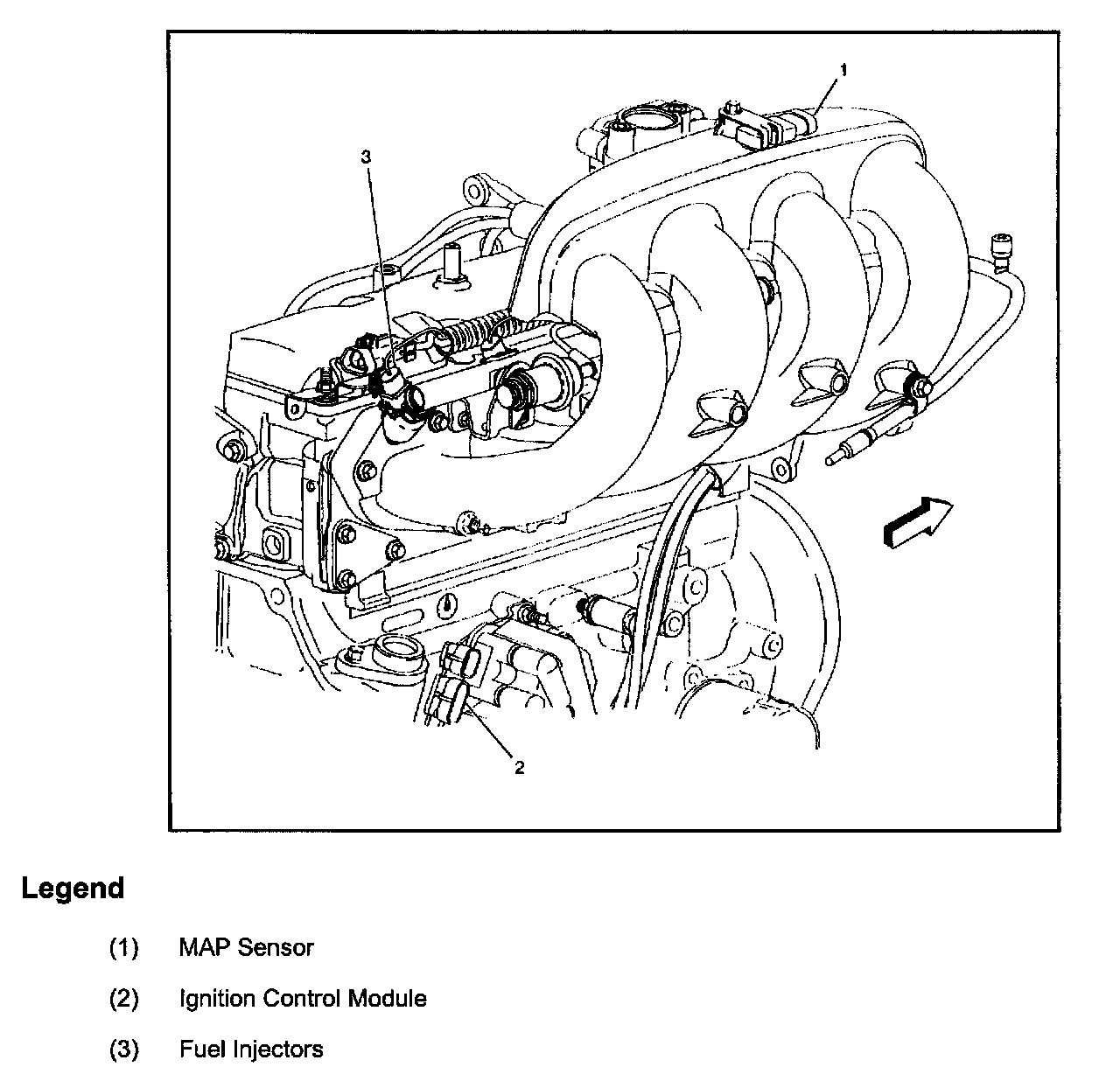 1

3

2

Legend

(1) MAP Sensor

(2) Ignition Control Module

(3) Fuel Injectors