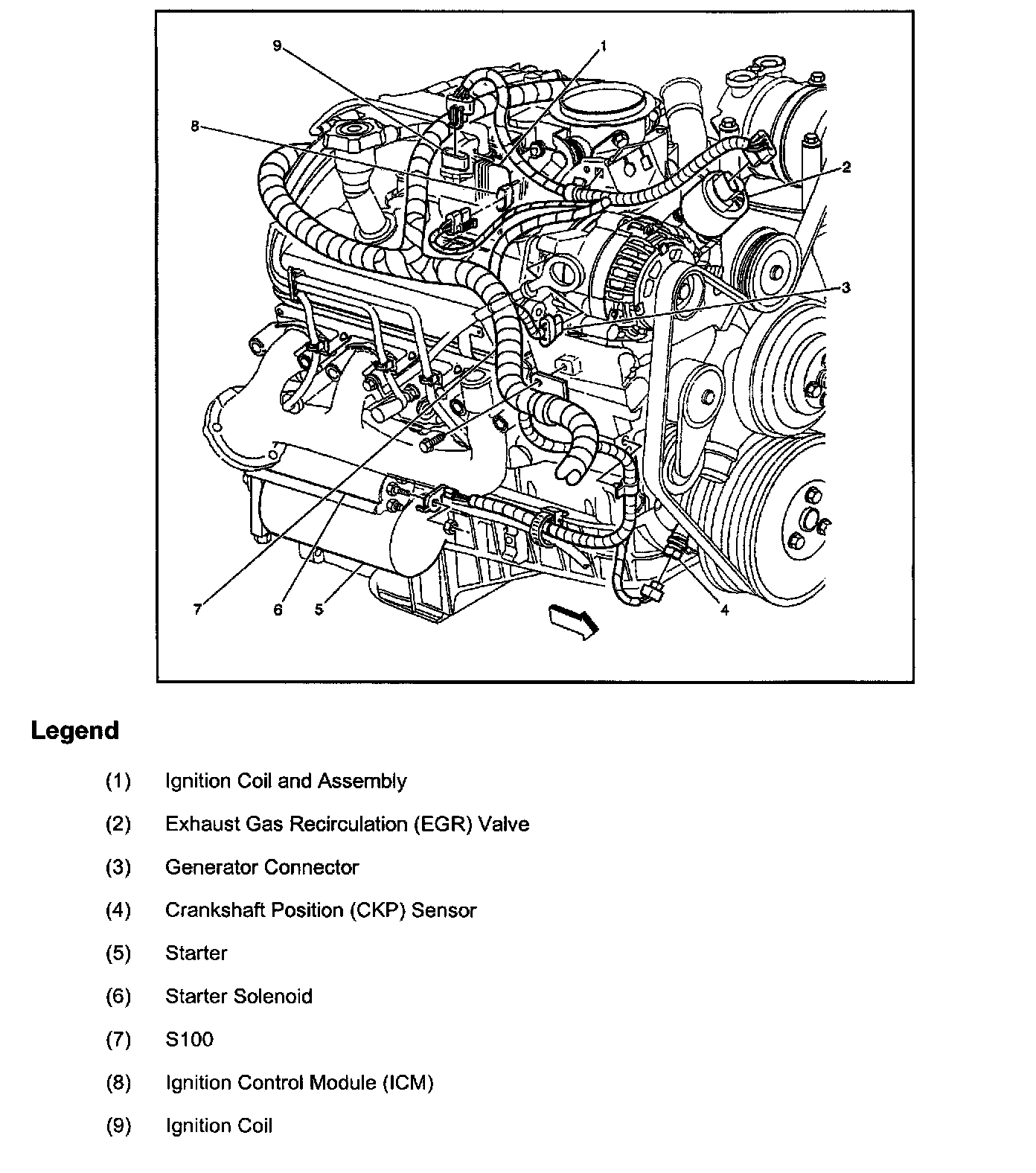 9
1
8
2
3
7
6
5
4

Legend

(1) Ignition Coil and Assembly

(2) Exhaust Gas Recirculation (EGR) Valve

(3) Generator Connector

(4) Crankshaft Position (CKP) Sensor

(5) Starter

(6) Starter Solenoid

(7) S100

(8) Ignition Control Module (ICM)

(9) Ignition Coil