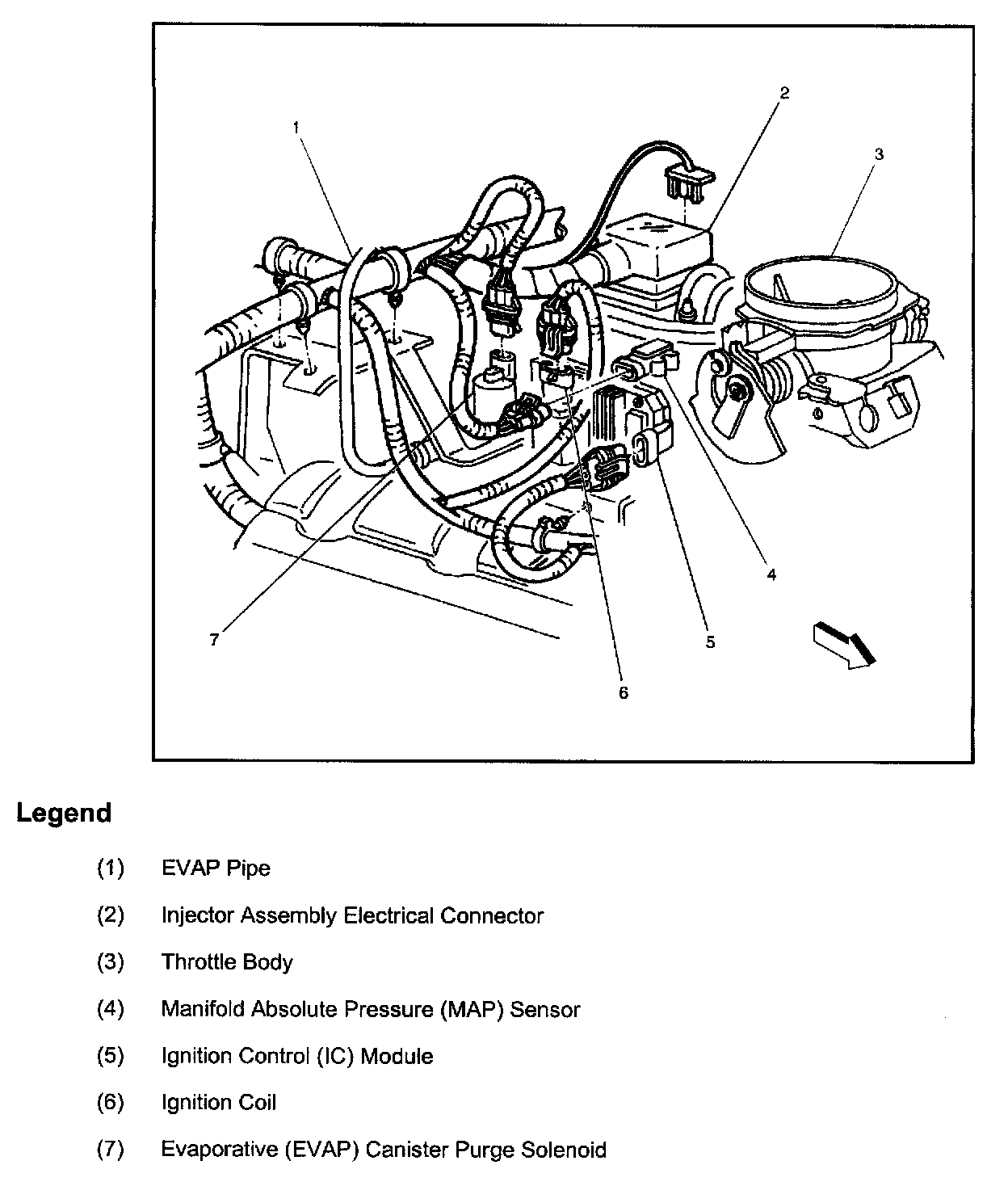 1
2
3
4
5
6
7

Legend

(1) EVAP Pipe

(2) Injector Assembly Electrical Connector

(3) Throttle Body

(4) Manifold Absolute Pressure (MAP) Sensor

(5) Ignition Control (IC) Module

(6) Ignition Coil

(7) Evaporative (EVAP) Canister Purge Solenoid