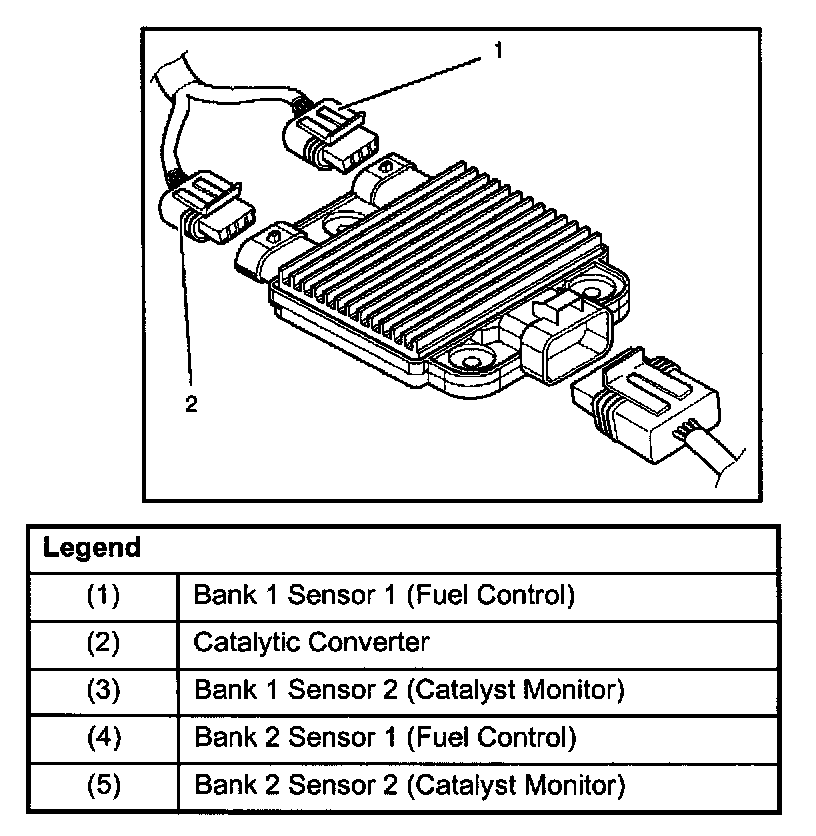 1

2

| Legend | |
|---|---|
| (1) | Bank 1 Sensor 1 (Fuel Control) |
| (2) | Catalytic Converter |
| (3) | Bank 1 Sensor 2 (Catalyst Monitor) |
| (4) | Bank 2 Sensor 1 (Fuel Control) |
| (5) | Bank 2 Sensor 2 (Catalyst Monitor) |