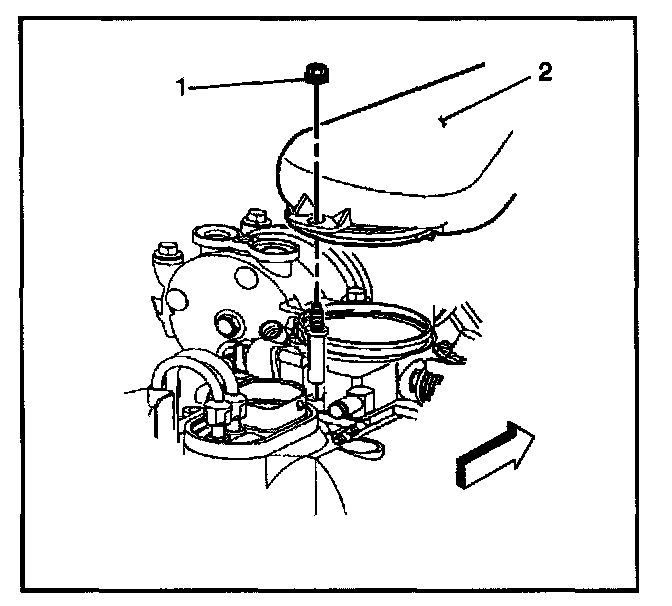 1
2