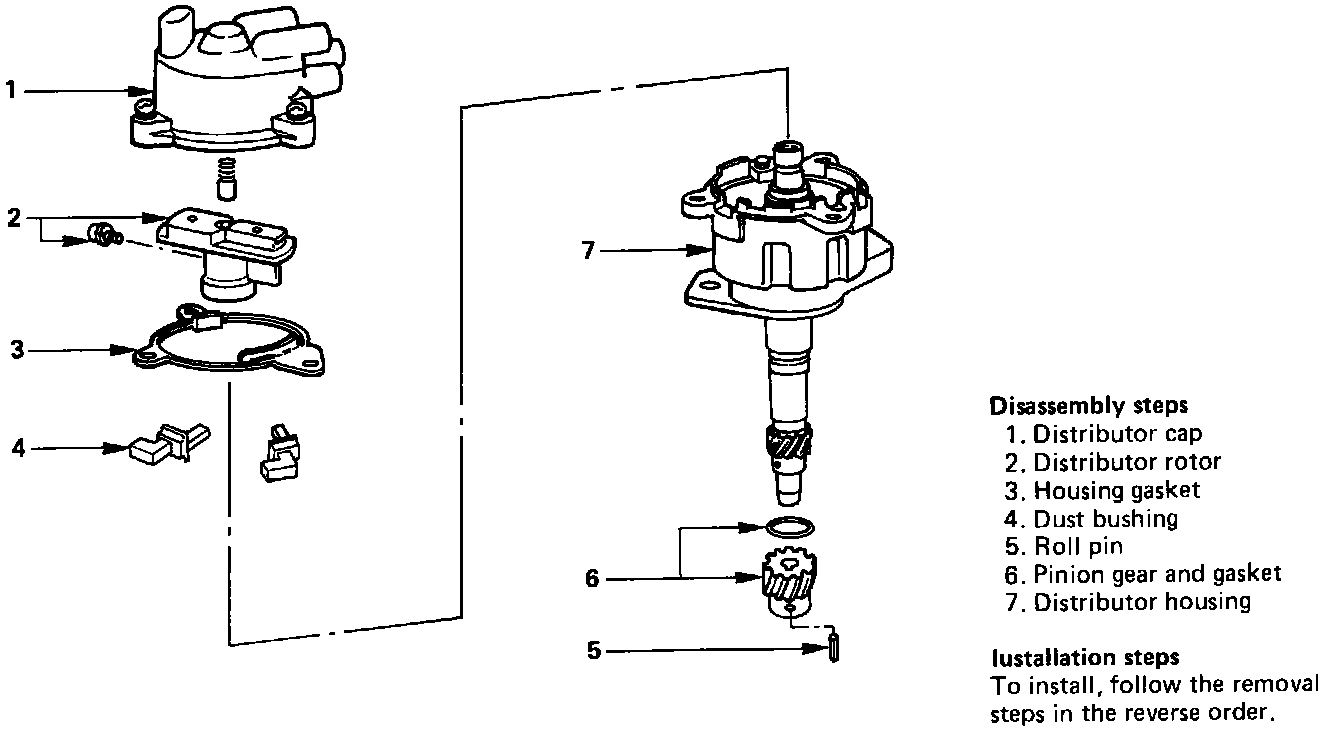 1
2
3
4
7
6
5

Disassembly steps
1. Distributor cap
2. Distributor rotor
3. Housing gasket
4. Dust bushing
5. Roll pin
6. Pinion gear and gasket
7. Distributor housing

Iustallation steps
To install, follow the removal steps in the reverse order.