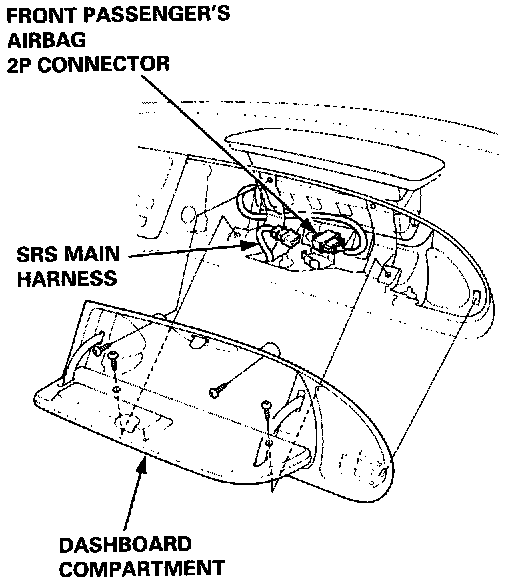 FRONT PASSENGER'S
AIRBAG
2P CONNECTOR

SRS MAIN
HARNESS

DASHBOARD
COMPARTMENT