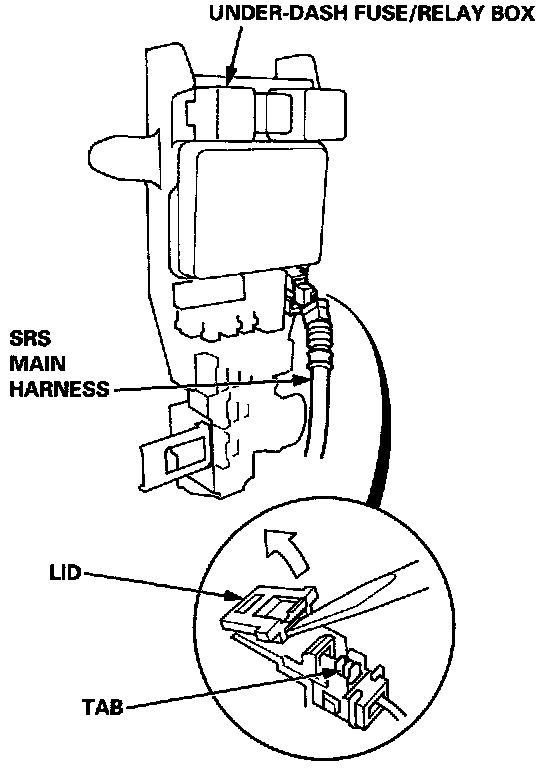 UNDER-DASH FUSE/RELAY BOX

SRS MAIN HARNESS

LID

TAB