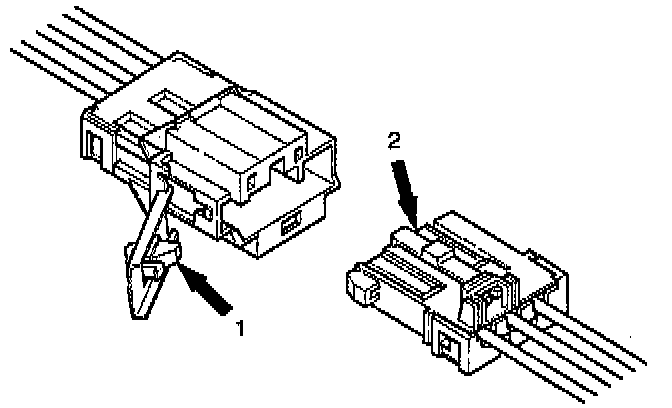 2

1