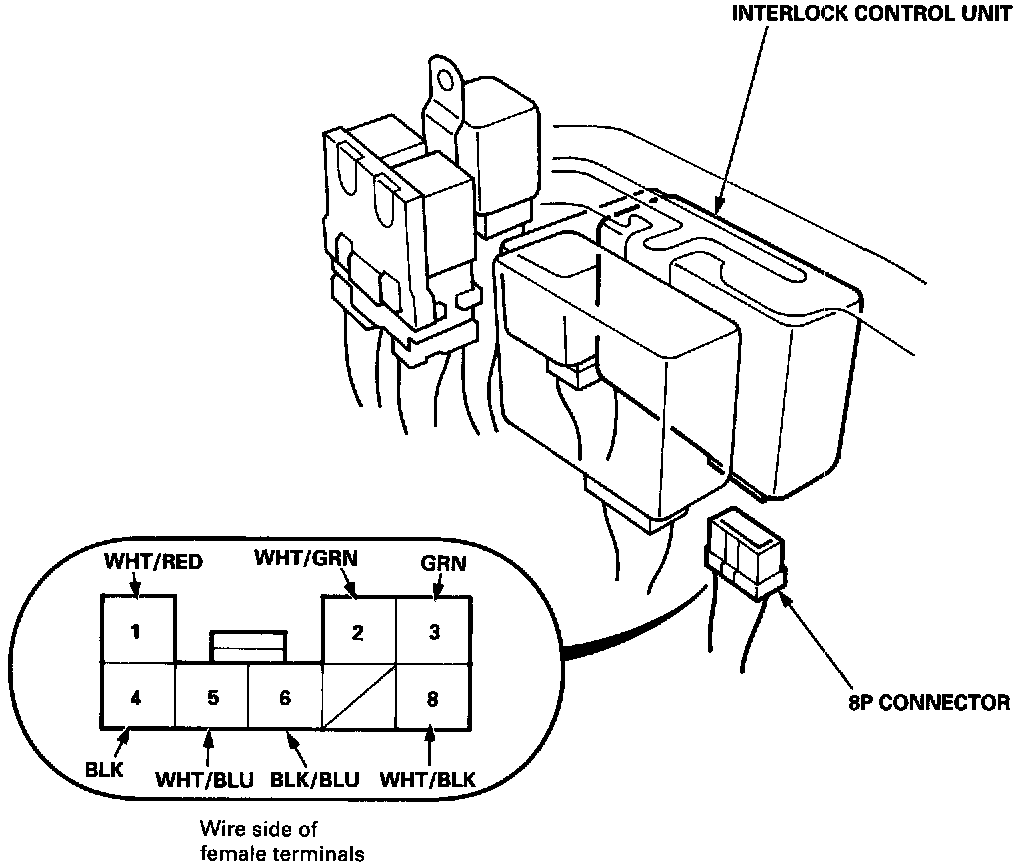 INTERLOCK CONTROL UNIT

WHT/RED

WHT/GRN

GRN

1

2

3

4

5

6

8

BLK

WHT/BLU

BLK/BLU

WHT/BLK

8P CONNECTOR

Wire side of female terminals