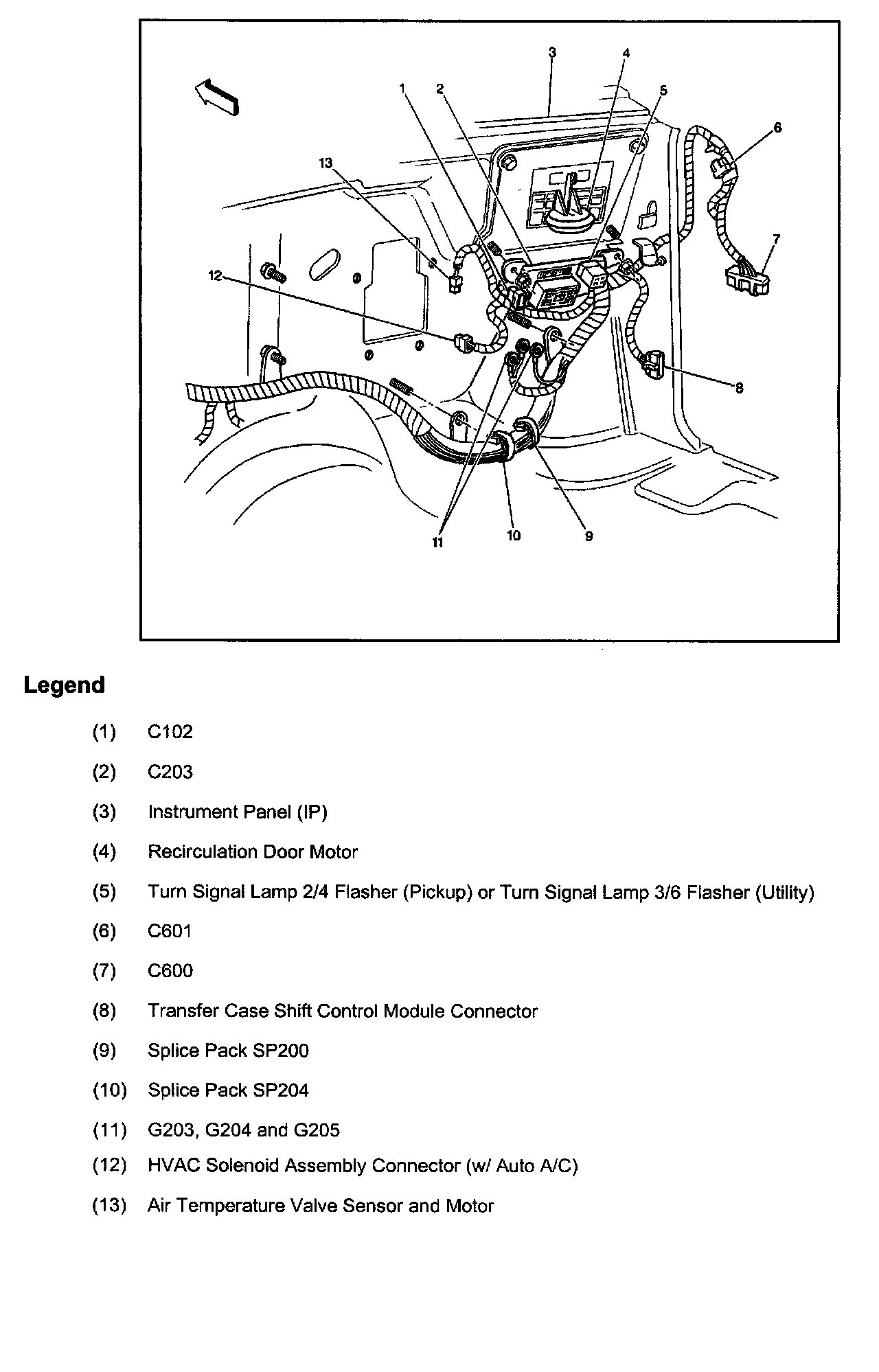 3
4
1
2
5
6
13
7
12
8
11
10
9

Legend

(1) C102

(2) C203

(3) Instrument Panel (IP)

(4) Recirculation Door Motor

(5) Turn Signal Lamp 2/4 Flasher (Pickup) or Turn Signal Lamp 3/6 Flasher (Utility)

(6) C601

(7) C600

(8) Transfer Case Shift Control Module Connector

(9) Splice Pack SP200

(10) Splice Pack SP204

(11) G203, G204 and G205

(12) HVAC Solenoid Assembly Connector (w/ Auto A/C)

(13) Air Temperature Valve Sensor and Motor