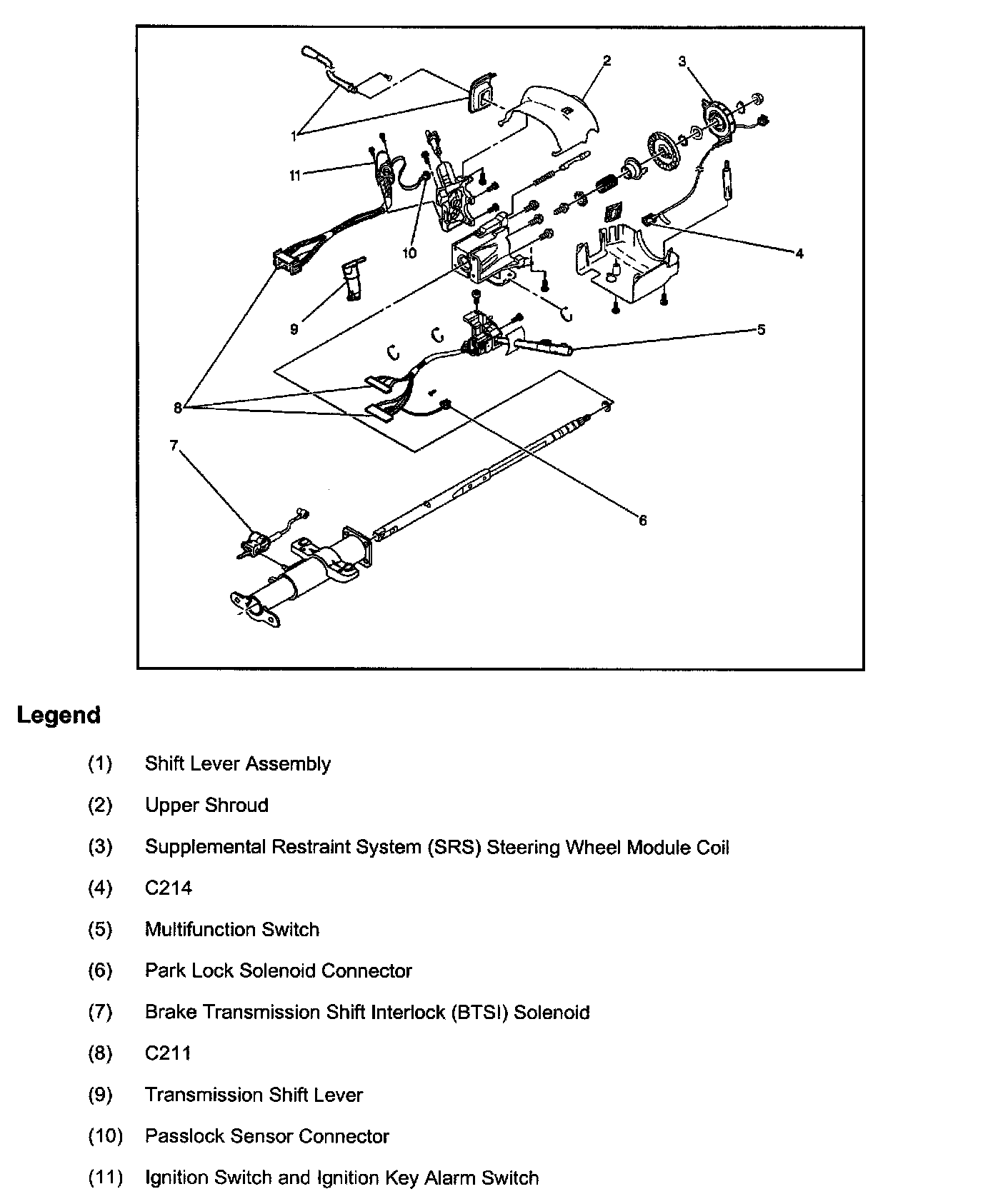 2
3
1
11
10
4
9
5
8
7
6

Legend

(1) Shift Lever Assembly

(2) Upper Shroud

(3) Supplemental Restraint System (SRS) Steering Wheel Module Coil

(4) C214

(5) Multifunction Switch

(6) Park Lock Solenoid Connector

(7) Brake Transmission Shift Interlock (BTSI) Solenoid

(8) C211

(9) Transmission Shift Lever

(10) Passlock Sensor Connector

(11) Ignition Switch and Ignition Key Alarm Switch