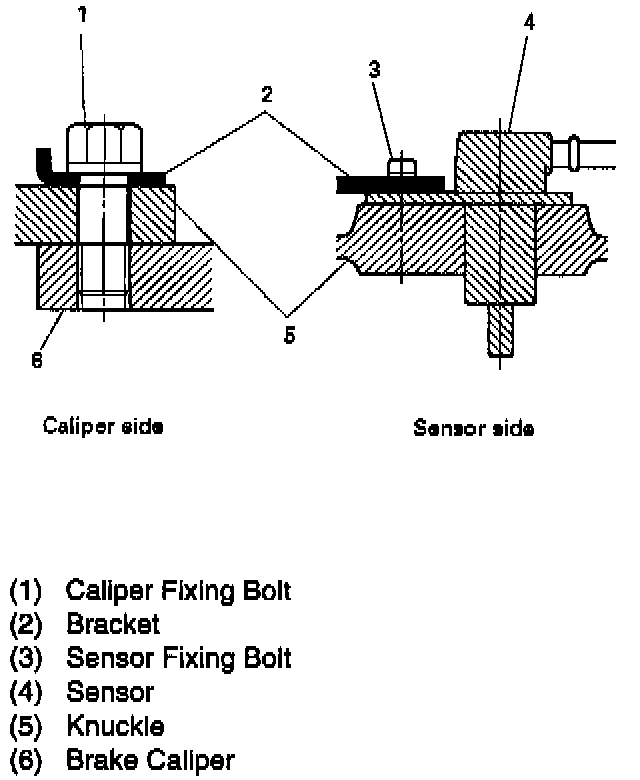 1
2
3
4
5
6

Caliper side

Sensor side

(1) Caliper Fixing Bolt
(2) Bracket
(3) Sensor Fixing Bolt
(4) Sensor
(5) Knuckle
(6) Brake Caliper